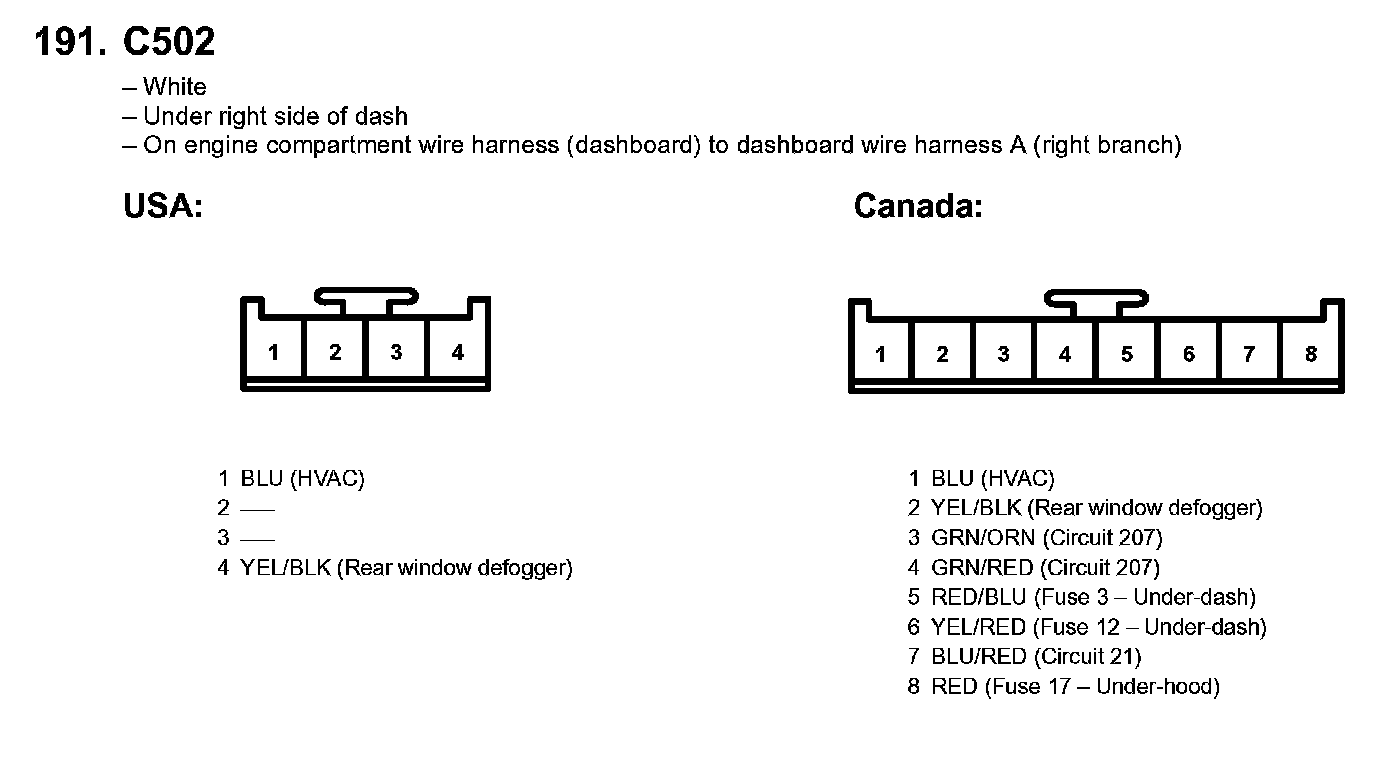 191. C502

– White
– Under right side of dash
– On engine compartment wire harness (dashboard) to dashboard wire harness A (right branch)

USA:

1 2 3 4

1 BLU (HVAC)
2 —
3 —
4 YEL/BLK (Rear window defogger)

Canada:

1 2 3 4 5 6 7 8

1 BLU (HVAC)
2 YEL/BLK (Rear window defogger)
3 GRN/ORN (Circuit 207)
4 GRN/RED (Circuit 207)
5 RED/BLU (Fuse 3 – Under-dash)
6 YEL/RED (Fuse 12 – Under-dash)
7 BLU/RED (Circuit 21)
8 RED (Fuse 17 – Under-hood)