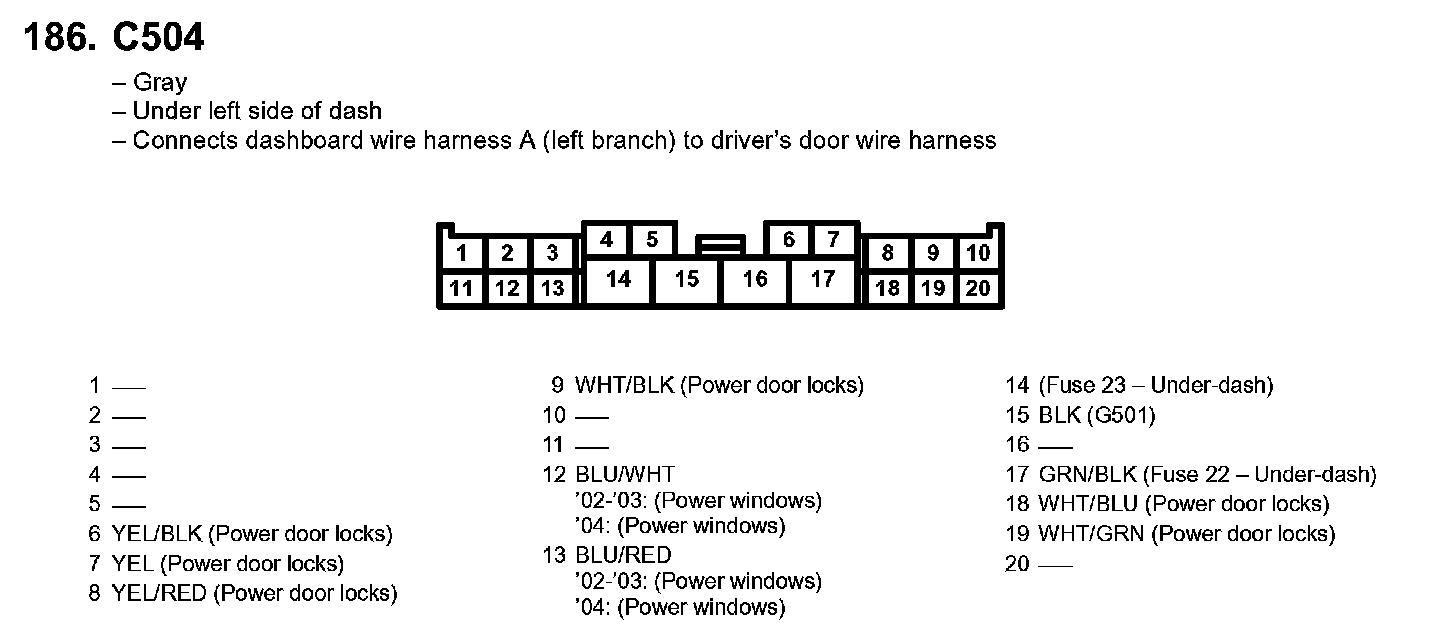 186. C504

– Gray
– Under left side of dash
– Connects dashboard wire harness A (left branch) to driver's door wire harness

1 2 3 4 5 6 7 8 9 10
11 12 13 14 15 16 17 18 19 20

1 —
2 —
3 —
4 —
5 —
6 YEL/BLK (Power door locks)
7 YEL (Power door locks)
8 YEL/RED (Power door locks)

9 WHT/BLK (Power door locks)
10 —
11 —
12 BLU/WHT
'02-'03: (Power windows)
'04: (Power windows)
13 BLU/RED
'02-'03: (Power windows)
'04: (Power windows)

14 (Fuse 23 – Under-dash)
15 BLK (G501)
16 —
17 GRN/BLK (Fuse 22 – Under-dash)
18 WHT/BLU (Power door locks)
19 WHT/GRN (Power door locks)
20 —