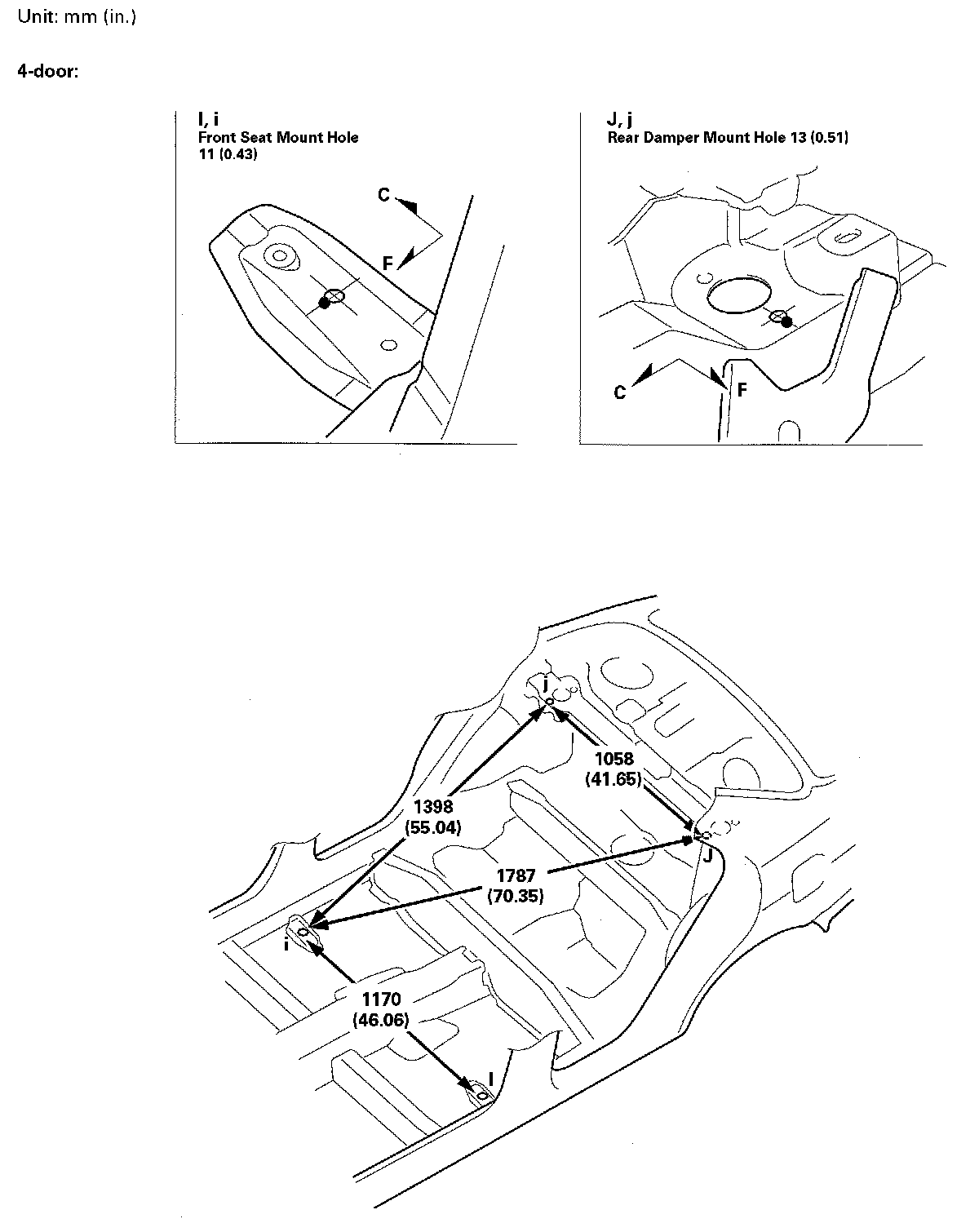 Unit: mm (in.)

4-door:

I, i
Front Seat Mount Hole
11 (0.43)

C
F

J, j
Rear Damper Mount Hole 13 (0.51)

C
F

j
1058
(41.65)
1398
(55.04)
J
1787
(70.35)
i
1170
(46.06)
I