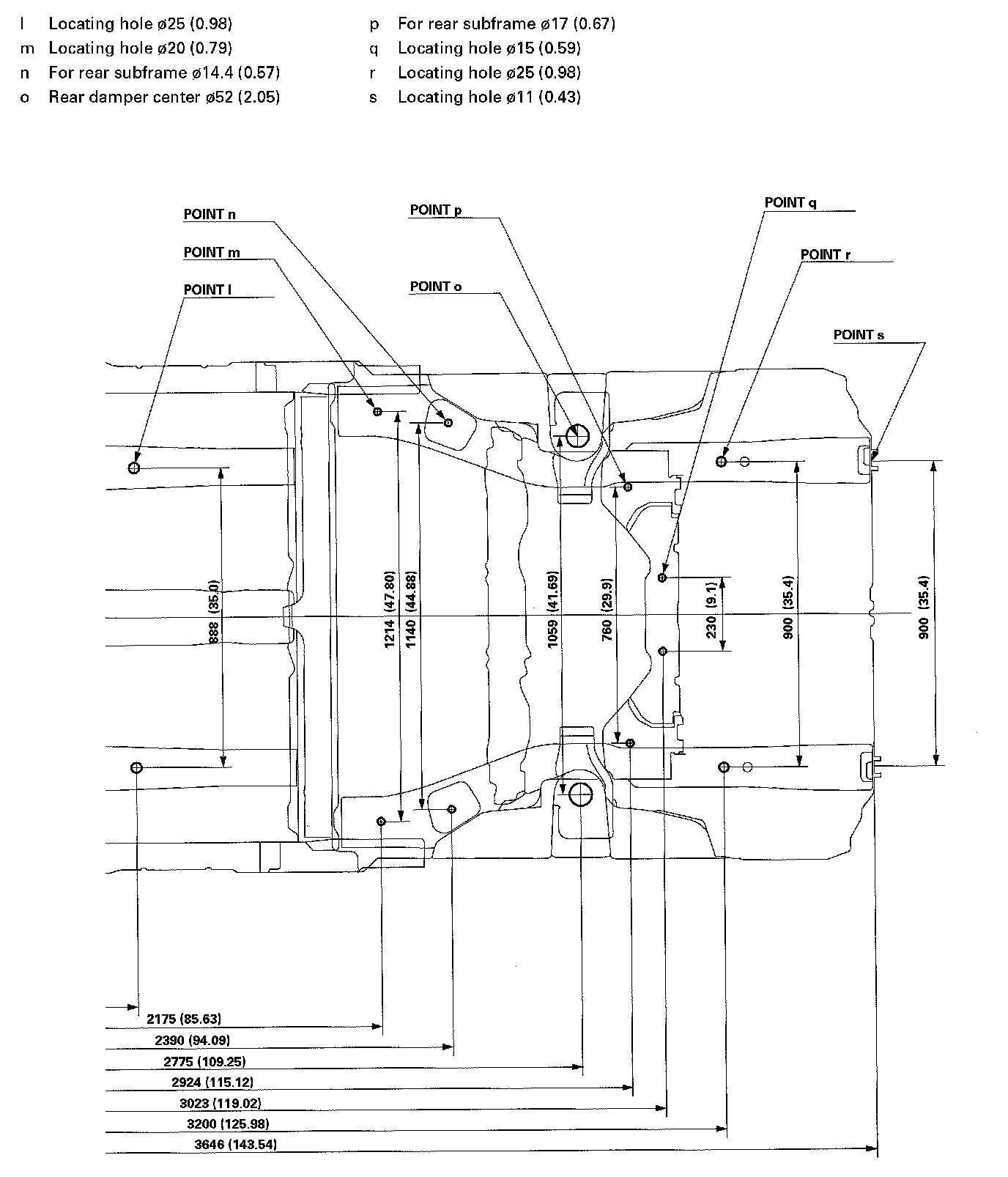 l Locating hole ø25 (0.98)
m Locating hole ø20 (0.79)
n For rear subframe ø14.4 (0.57)
o Rear damper center ø52 (2.05)

p For rear subframe ø17 (0.67)
q Locating hole ø15 (0.59)
r Locating hole ø25 (0.98)
s Locating hole ø11 (0.43)

POINT n
POINT m
POINT l
POINT p
POINT o
POINT q
POINT r
POINT s

888 (35.0)
1214 (47.80)
1140 (44.88)
1059 (41.69)
760 (29.9)
230 (9.1)
900 (35.4)
900 (35.4)

2175 (85.63)
2390 (94.09)
2775 (109.25)
2924 (115.12)
3023 (119.02)
3200 (125.98)
3646 (143.54)