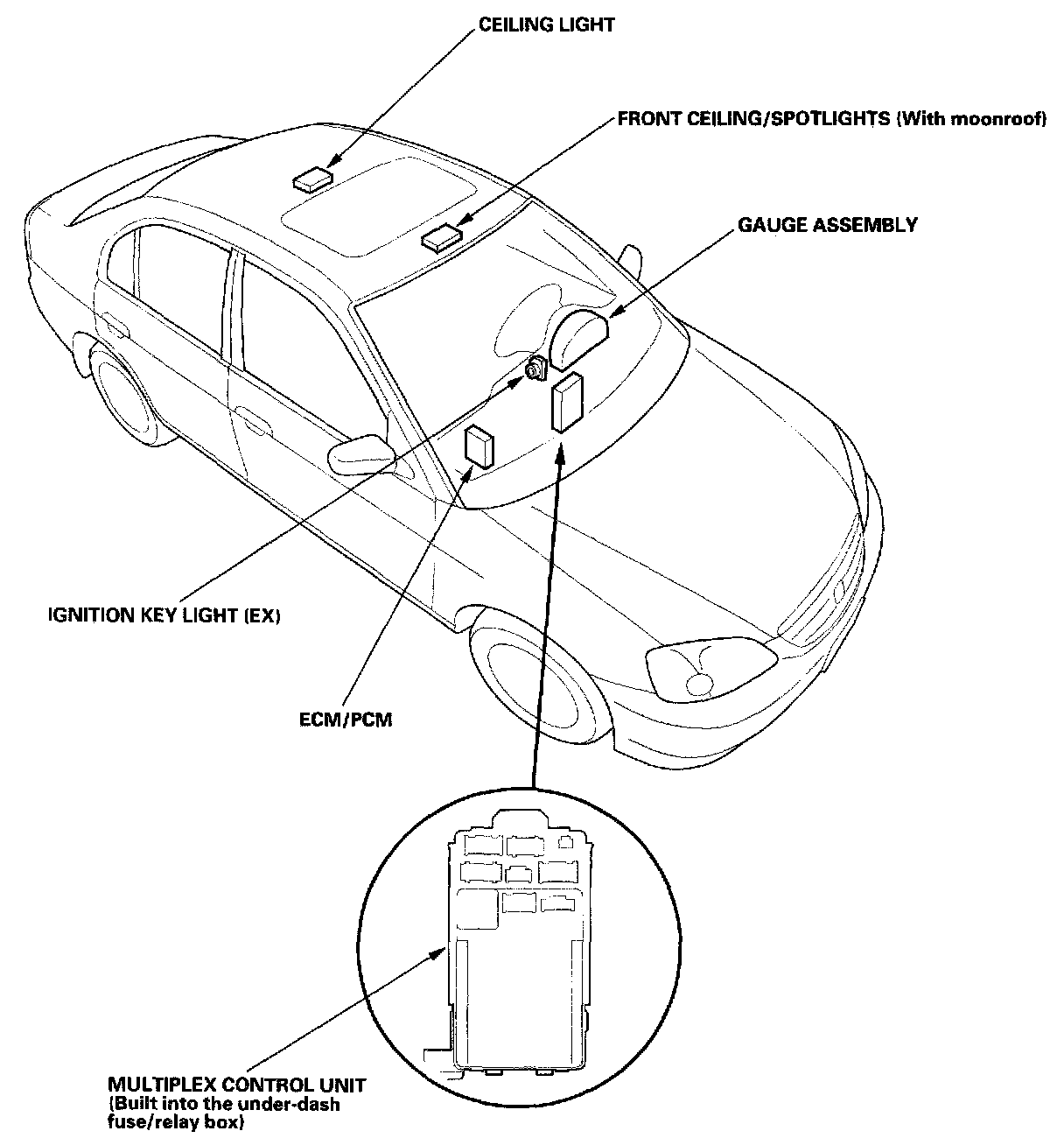 CEILING LIGHT

FRONT CEILING/SPOTLIGHTS (With moonroof)

GAUGE ASSEMBLY

IGNITION KEY LIGHT (EX)

ECM/PCM

MULTIPLEX CONTROL UNIT
(Built into the under-dash fuse/relay box)