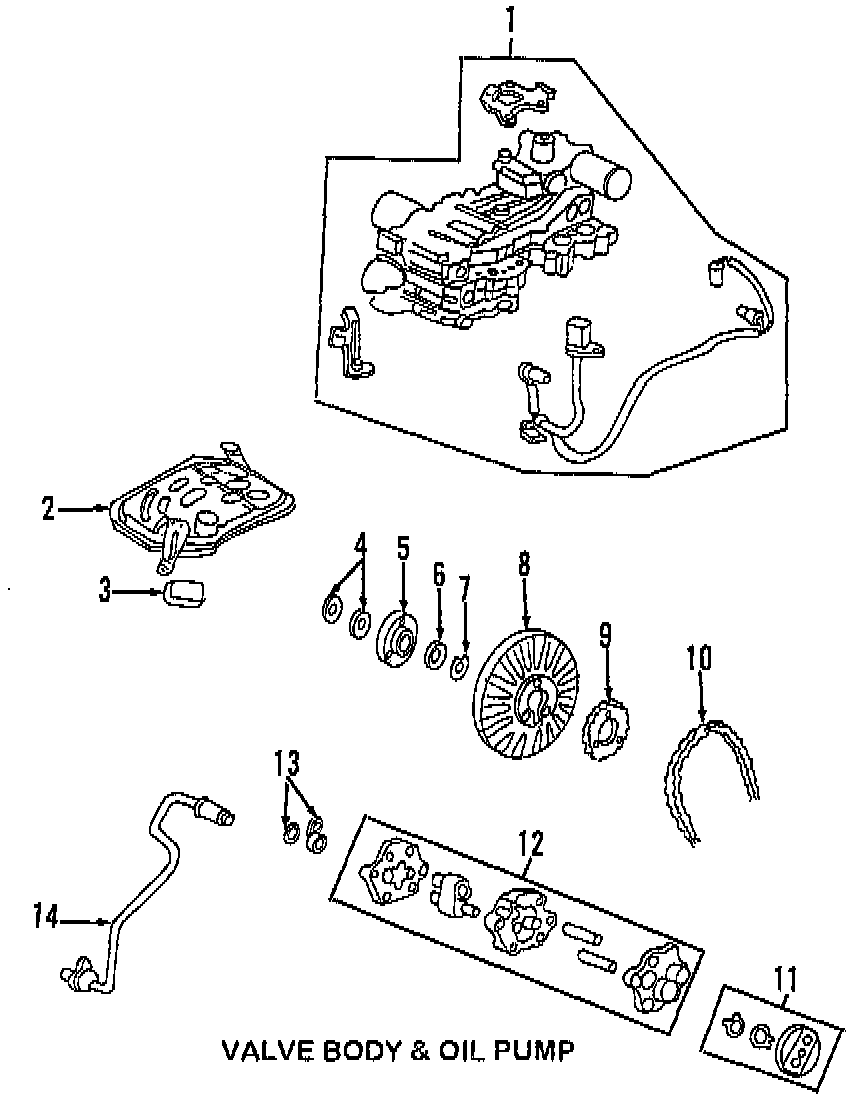 1

2

3

4

5

6

7

8

9

10

13

12

14

11

VALVE BODY & OIL PUMP