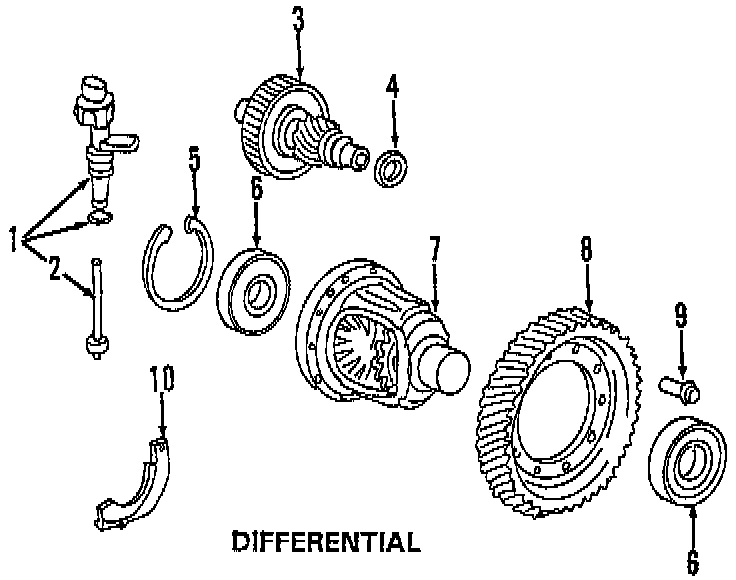 3
4
5
6
1
2
7
8
9
10
6
DIFFERENTIAL