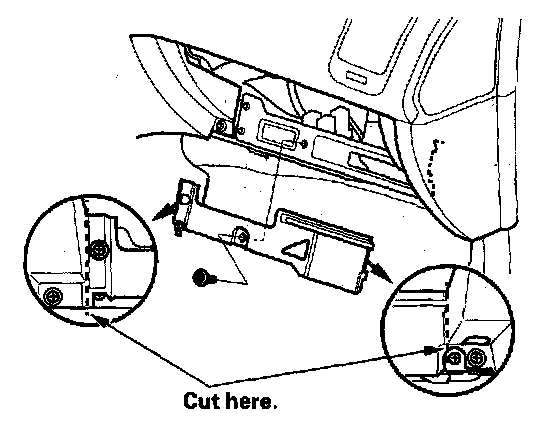 Cut here.