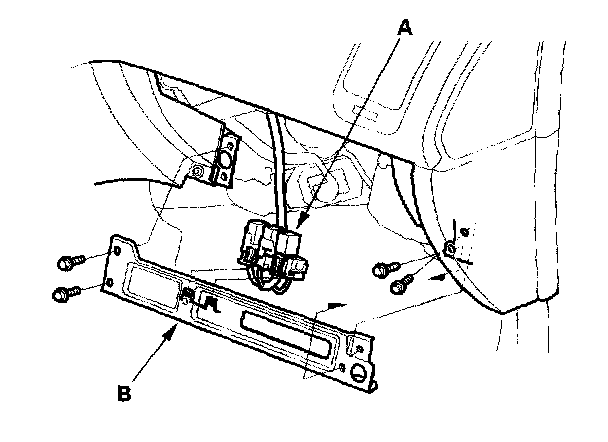 A

B