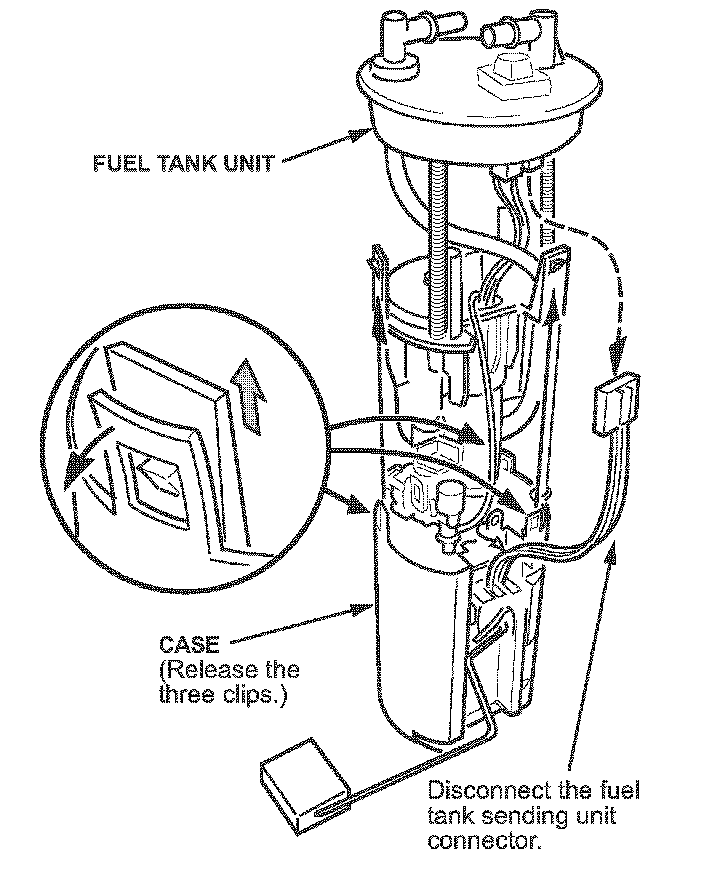 FUEL TANK UNIT

CASE
(Release the three clips.)

Disconnect the fuel tank sending unit connector.