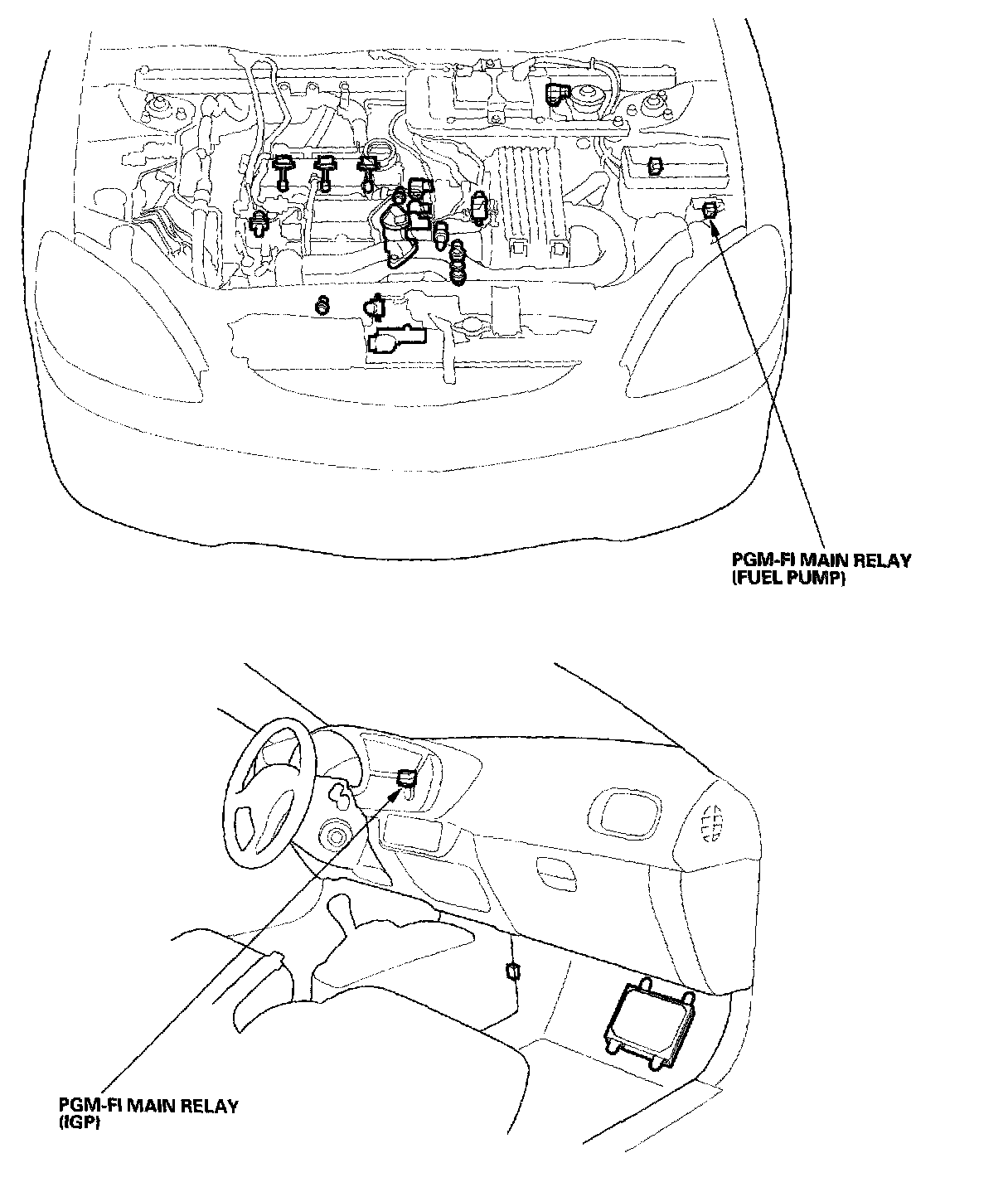 PGM-FI MAIN RELAY
(FUEL PUMP)

PGM-FI MAIN RELAY
(IGP)