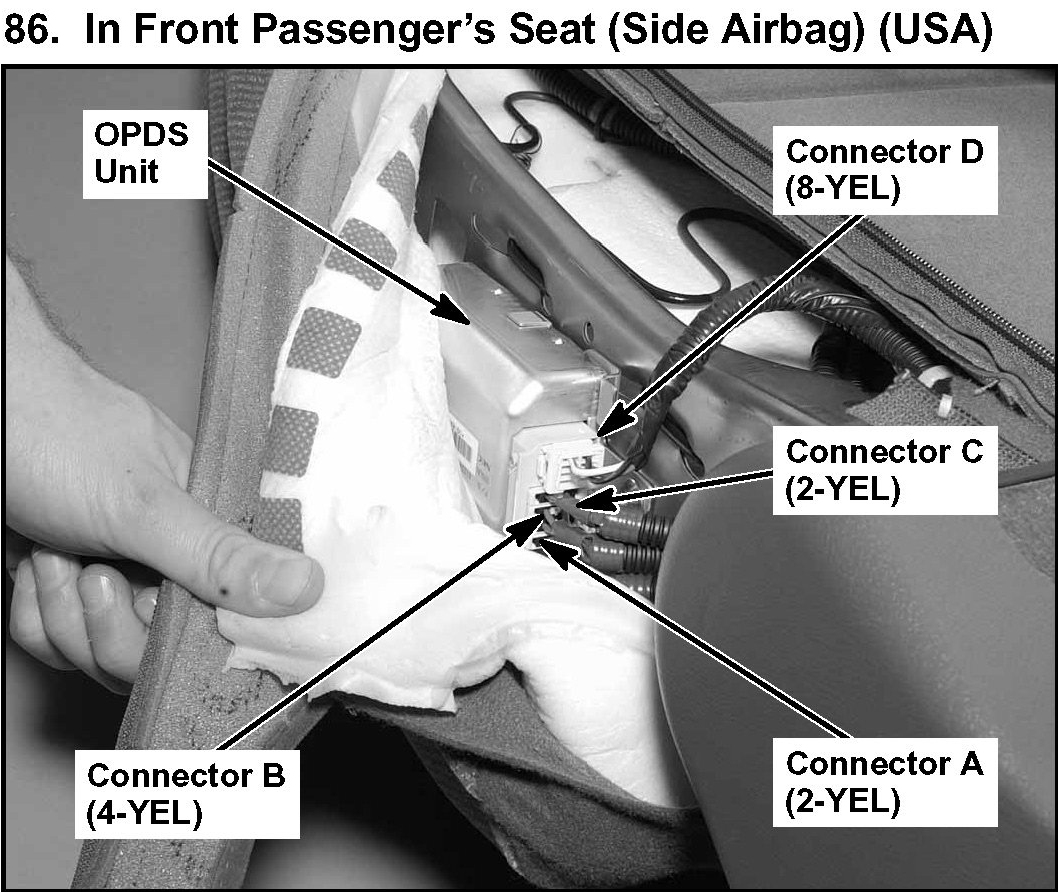 86. In Front Passenger's Seat (Side Airbag) (USA)

OPDS Unit

Connector D (8-YEL)

Connector C (2-YEL)

Connector B (4-YEL)

Connector A (2-YEL)