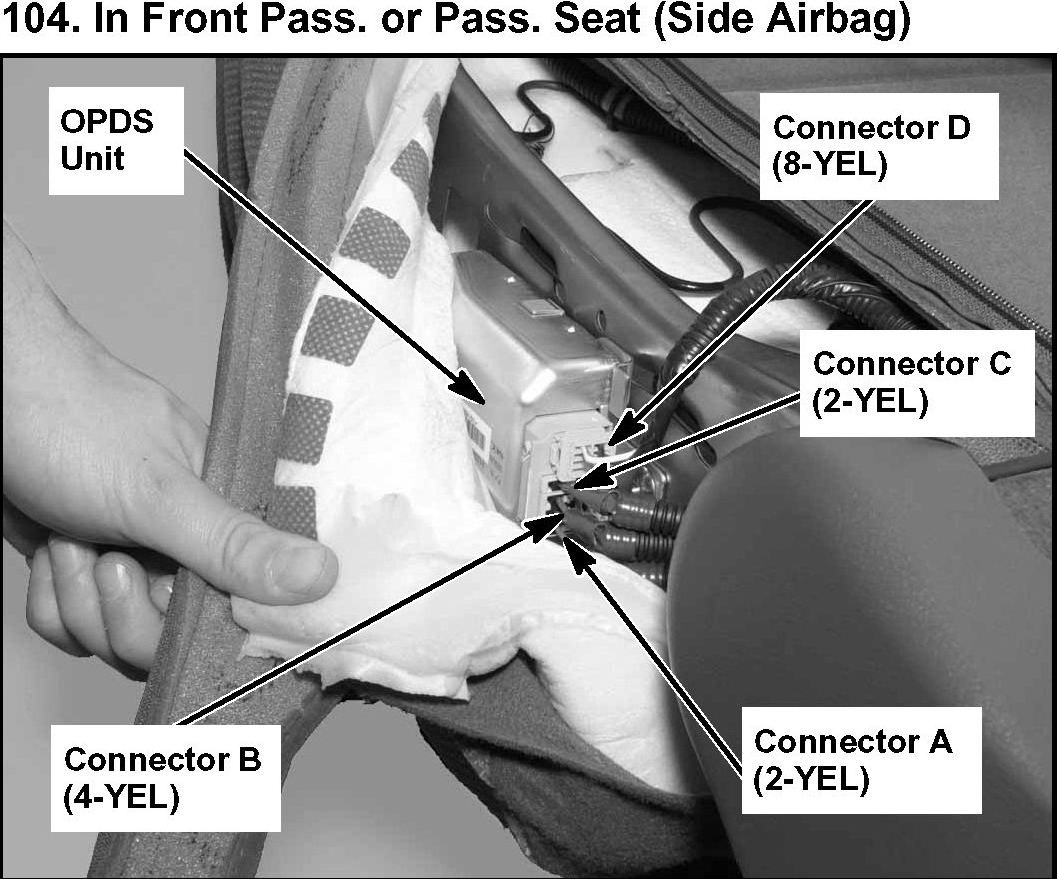 104. In Front Pass. or Pass. Seat (Side Airbag)

OPDS Unit

Connector D (8-YEL)

Connector C (2-YEL)

Connector B (4-YEL)

Connector A (2-YEL)