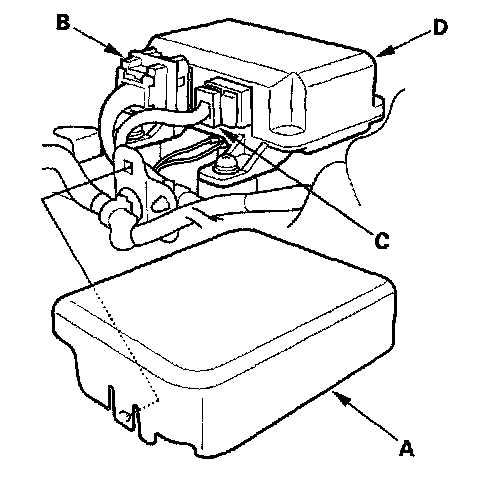 B
D
C
A