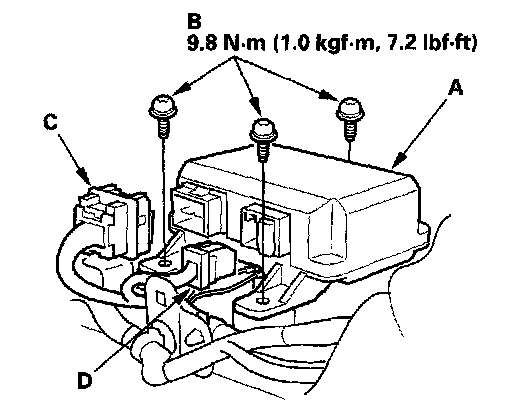 B
9.8 N·m (1.0 kgf·m, 7.2 lbf·ft)

A

C

D