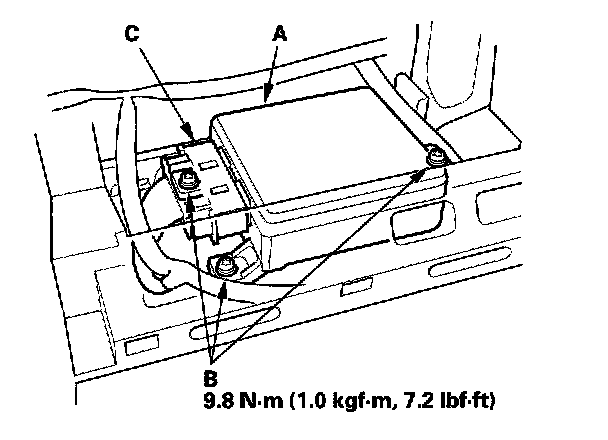 C

A

B

9.8 N·m (1.0 kgf·m, 7.2 lbf·ft)