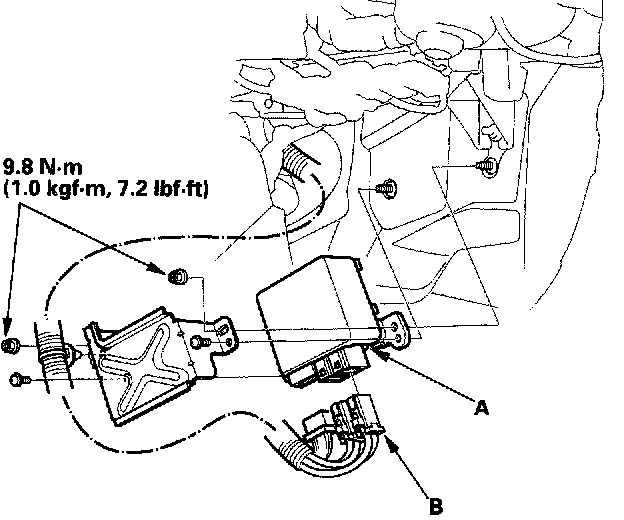 9.8 N·m
(1.0 kgf·m, 7.2 lbf·ft)

A

B