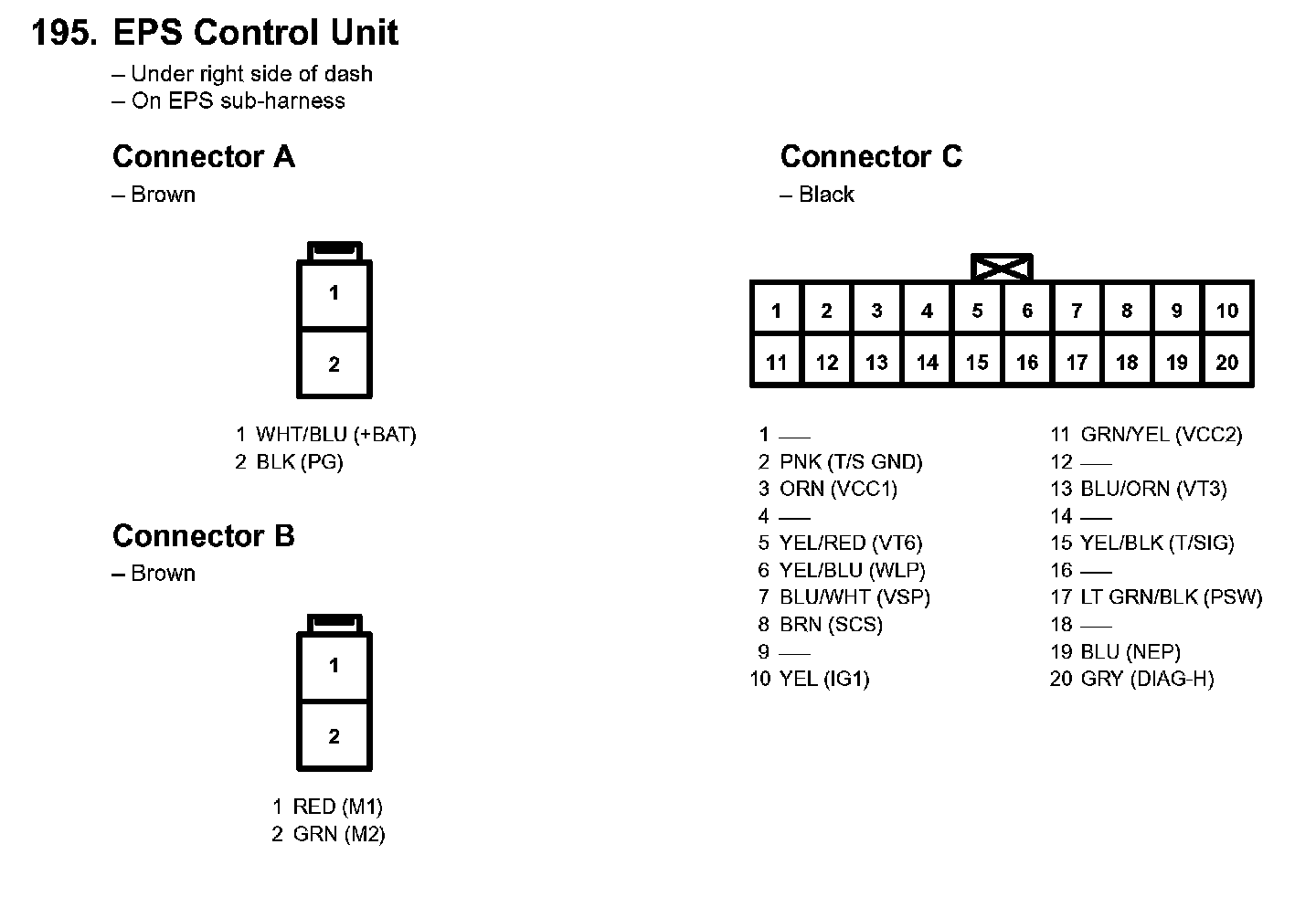 195. EPS Control Unit

– Under right side of dash
– On EPS sub-harness

Connector A

– Brown

1
2

1 WHT/BLU (+BAT)
2 BLK (PG)

Connector B

– Brown

1
2

1 RED (M1)
2 GRN (M2)

Connector C

– Black

| 1 | 2 | 3 | 4 | 5 | 6 | 7 | 8 | 9 | 10 |
|---|---|---|---|---|---|---|---|---|---|
| 11 | 12 | 13 | 14 | 15 | 16 | 17 | 18 | 19 | 20 |

1 —
2 PNK (T/S GND)
3 ORN (VCC1)
4 —
5 YEL/RED (VT6)
6 YEL/BLU (WLP)
7 BLU/WHT (VSP)
8 BRN (SCS)
9 —
10 YEL (IG1)

11 GRN/YEL (VCC2)
12 —
13 BLU/ORN (VT3)
14 —
15 YEL/BLK (T/SIG)
16 —
17 LT GRN/BLK (PSW)
18 —
19 BLU (NEP)
20 GRY (DIAG-H)