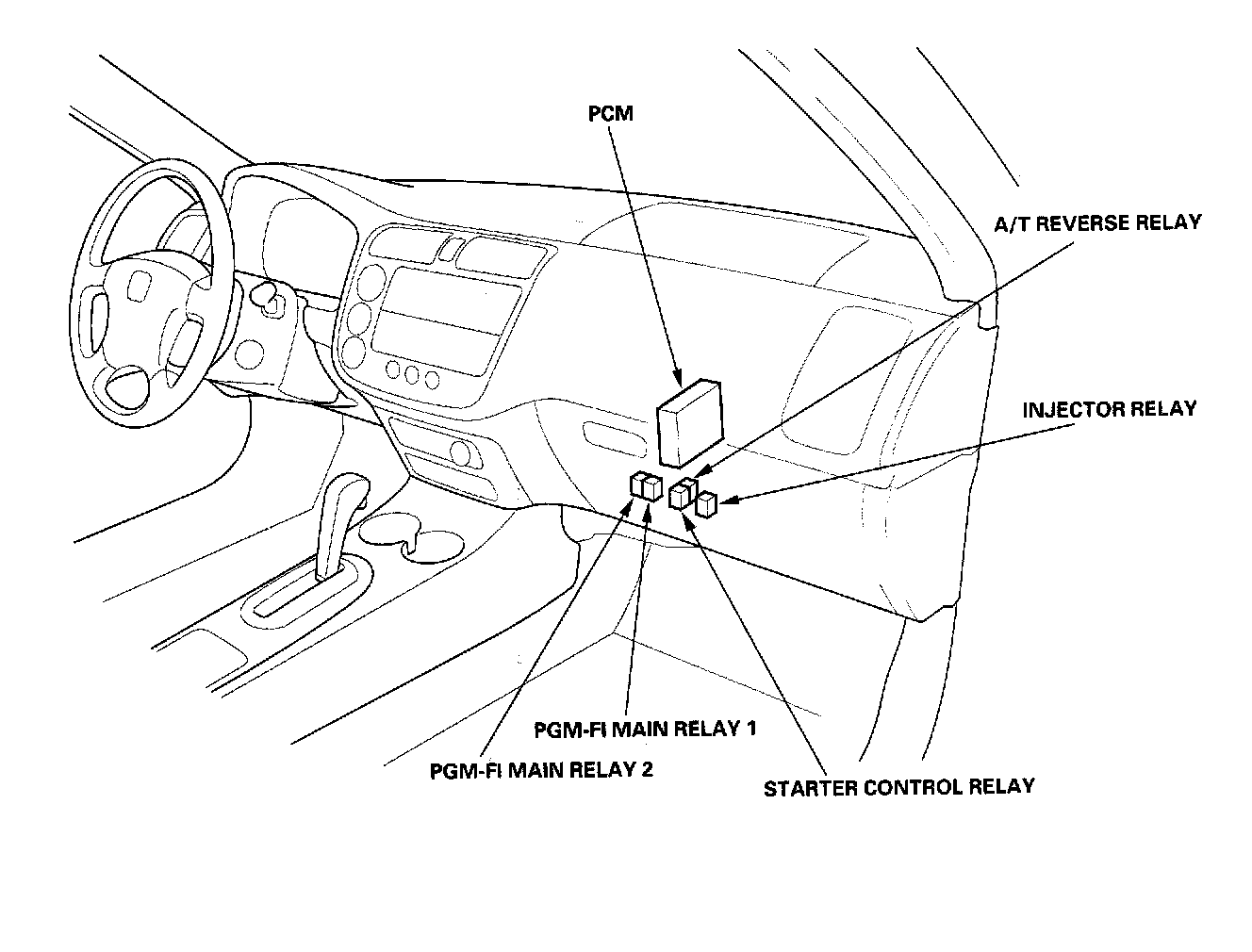 PCM

A/T REVERSE RELAY

INJECTOR RELAY

PGM-FI MAIN RELAY 1

PGM-FI MAIN RELAY 2

STARTER CONTROL RELAY