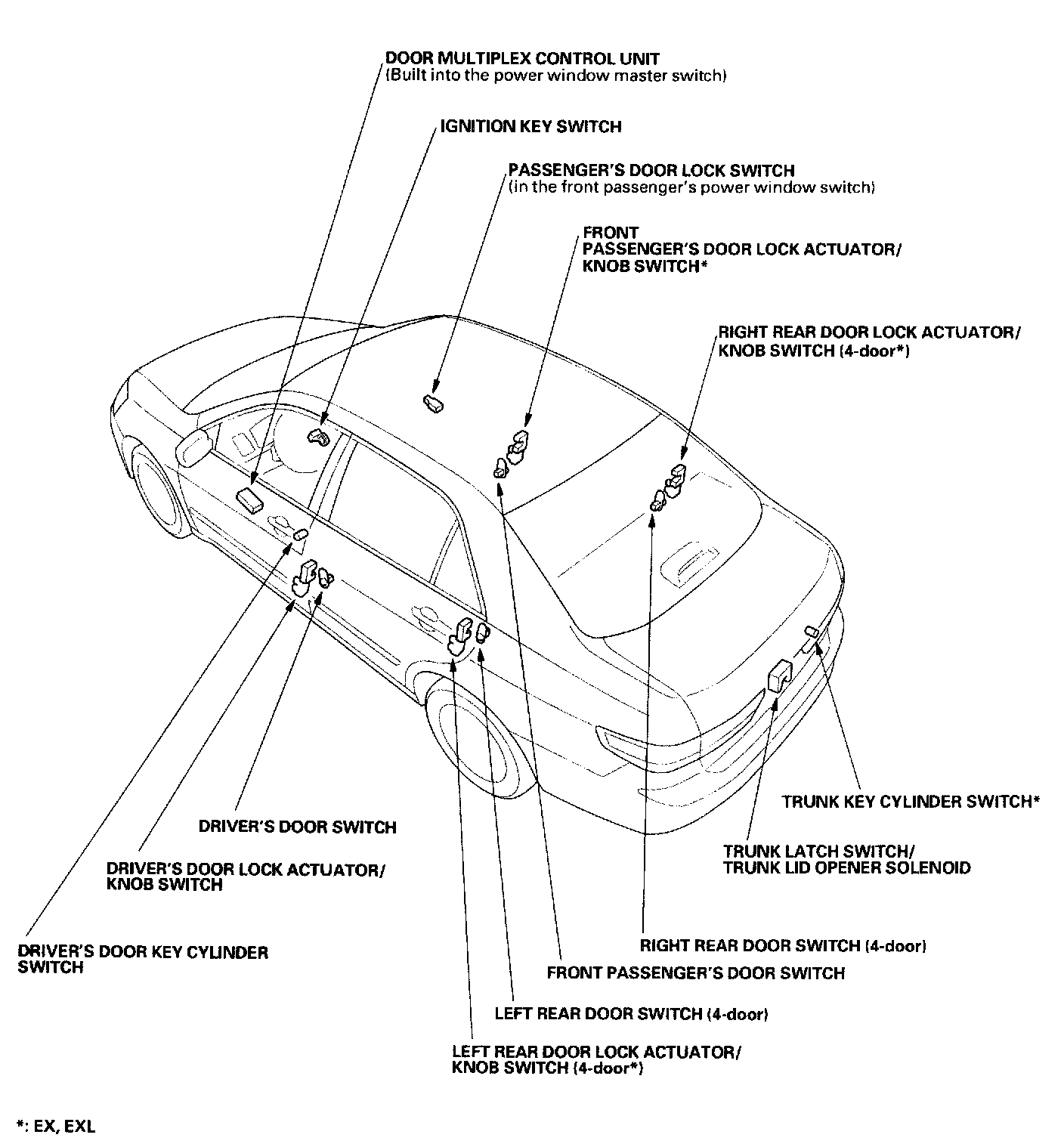 DOOR MULTIPLEX CONTROL UNIT
(Built into the power window master switch)

IGNITION KEY SWITCH

PASSENGER'S DOOR LOCK SWITCH
(in the front passenger's power window switch)

FRONT
PASSENGER'S DOOR LOCK ACTUATOR/
KNOB SWITCH*

RIGHT REAR DOOR LOCK ACTUATOR/
KNOB SWITCH (4-door*)

TRUNK KEY CYLINDER SWITCH*

TRUNK LATCH SWITCH/
TRUNK LID OPENER SOLENOID

DRIVER'S DOOR SWITCH

DRIVER'S DOOR LOCK ACTUATOR/
KNOB SWITCH

DRIVER'S DOOR KEY CYLINDER
SWITCH

RIGHT REAR DOOR SWITCH (4-door)

FRONT PASSENGER'S DOOR SWITCH

LEFT REAR DOOR SWITCH (4-door)

LEFT REAR DOOR LOCK ACTUATOR/
KNOB SWITCH (4-door*)

*: EX, EXL