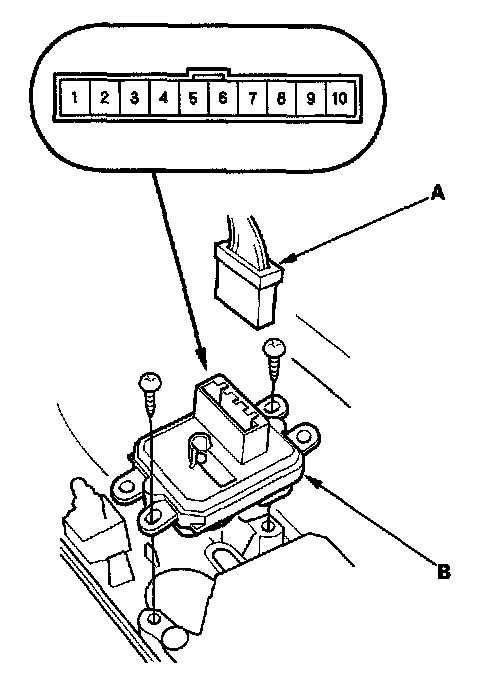 1 2 3 4 5 6 7 8 9 10

A

B