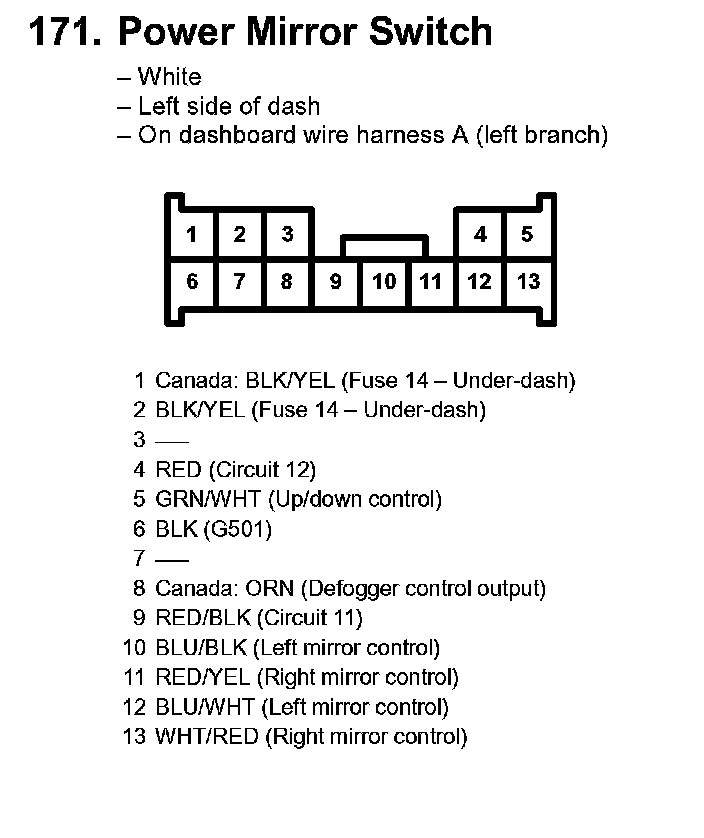 171. Power Mirror Switch

– White
– Left side of dash
– On dashboard wire harness A (left branch)

1 2 3 4 5
6 7 8 9 10 11 12 13

1 Canada: BLK/YEL (Fuse 14 – Under-dash)
2 BLK/YEL (Fuse 14 – Under-dash)
3 —
4 RED (Circuit 12)
5 GRN/WHT (Up/down control)
6 BLK (G501)
7 —
8 Canada: ORN (Defogger control output)
9 RED/BLK (Circuit 11)
10 BLU/BLK (Left mirror control)
11 RED/YEL (Right mirror control)
12 BLU/WHT (Left mirror control)
13 WHT/RED (Right mirror control)