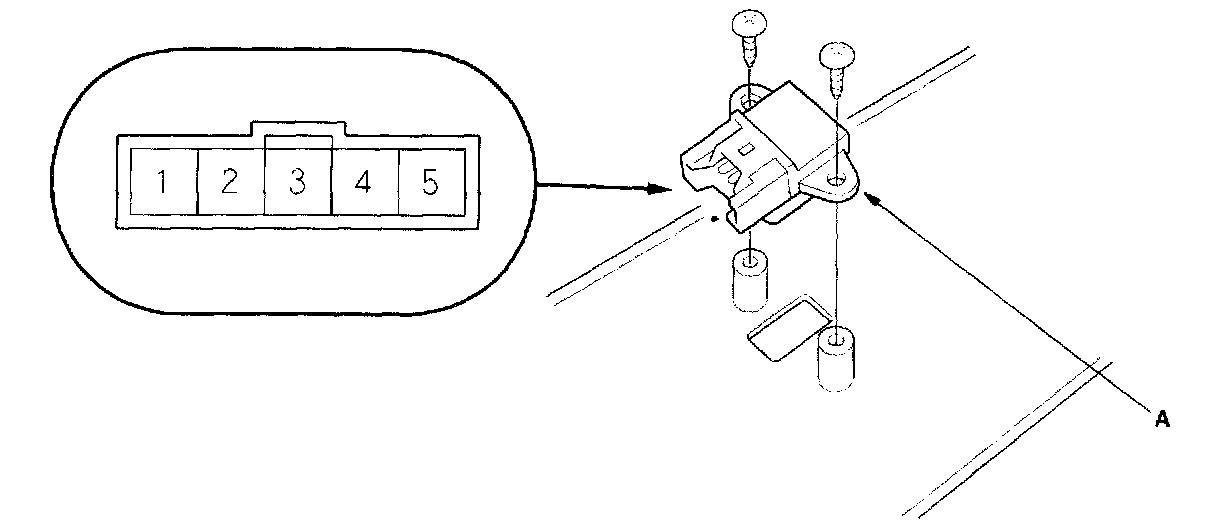 1 2 3 4 5

A