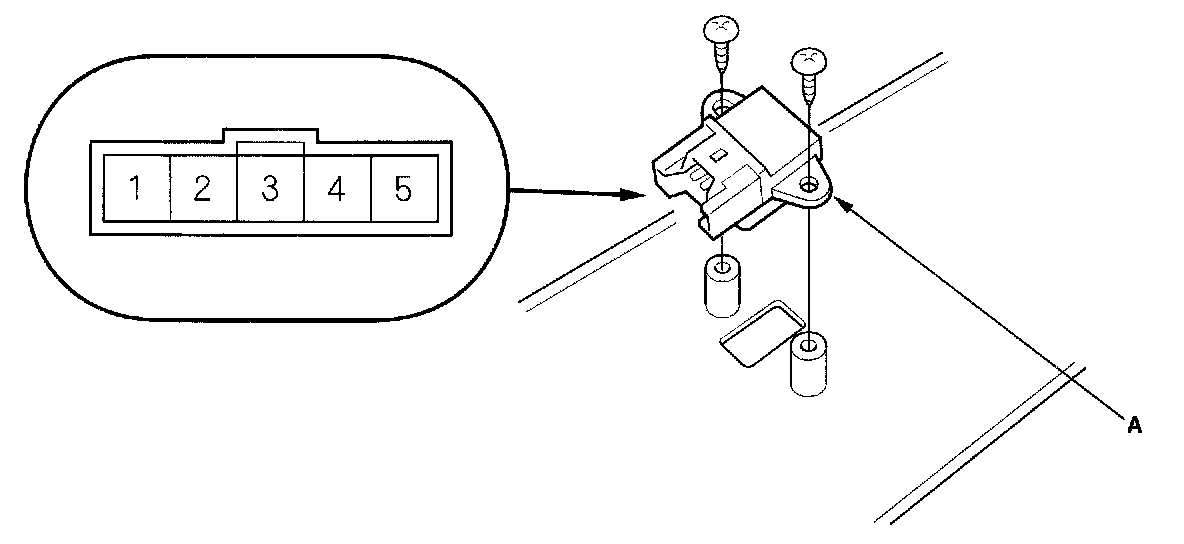 1 2 3 4 5

A