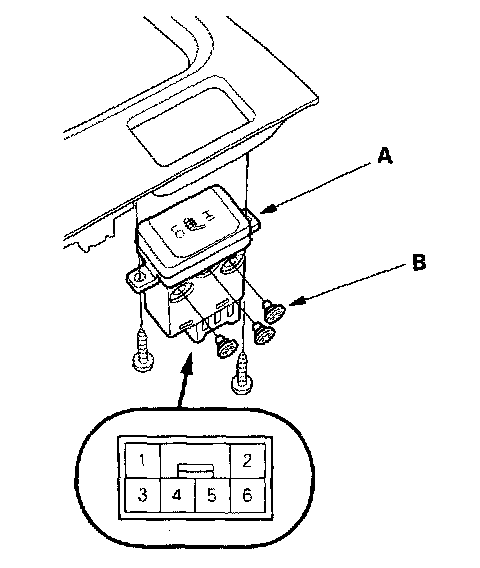 A
B
1
2
3
4
5
6