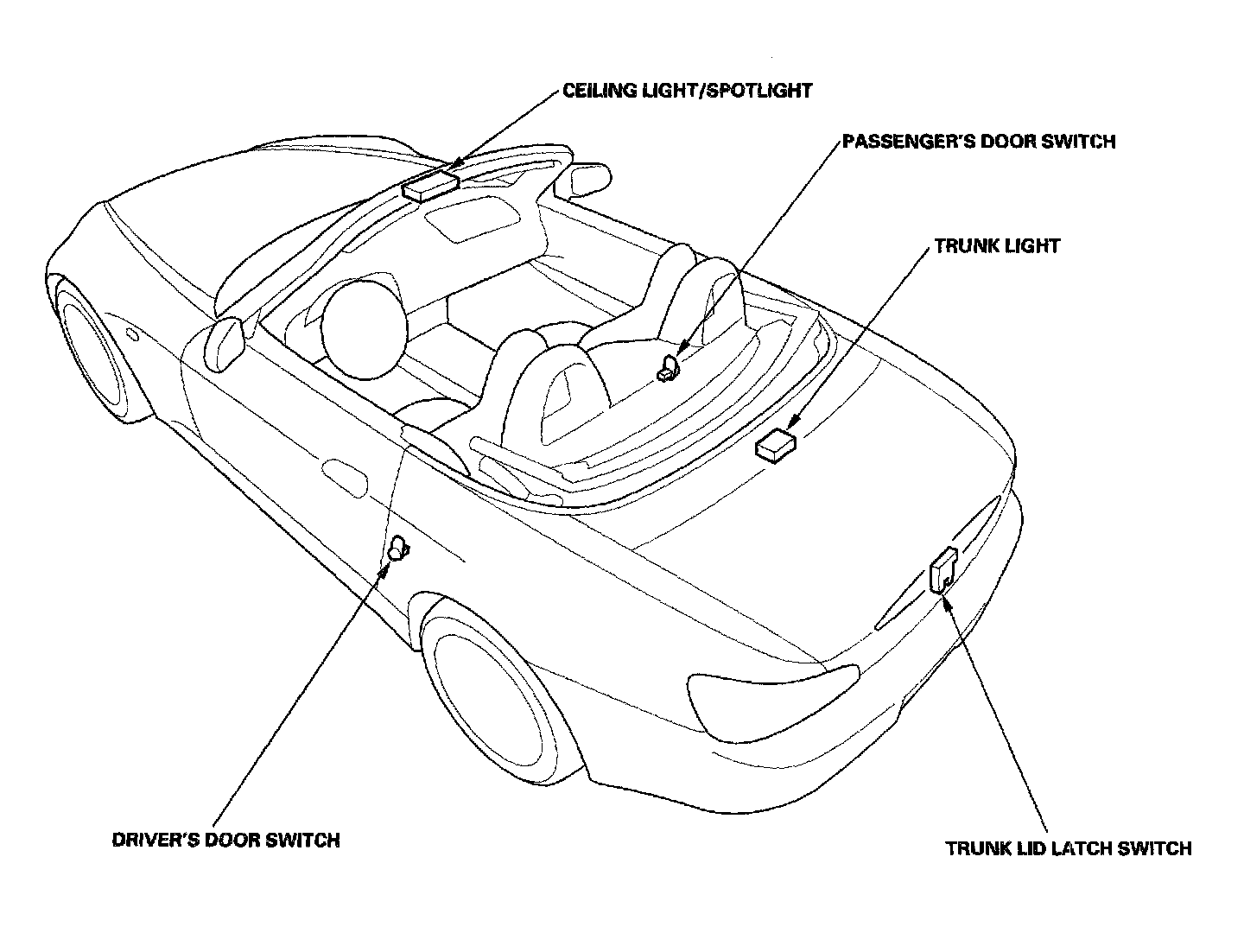 CEILING LIGHT/SPOTLIGHT

PASSENGER'S DOOR SWITCH

TRUNK LIGHT

DRIVER'S DOOR SWITCH

TRUNK LID LATCH SWITCH