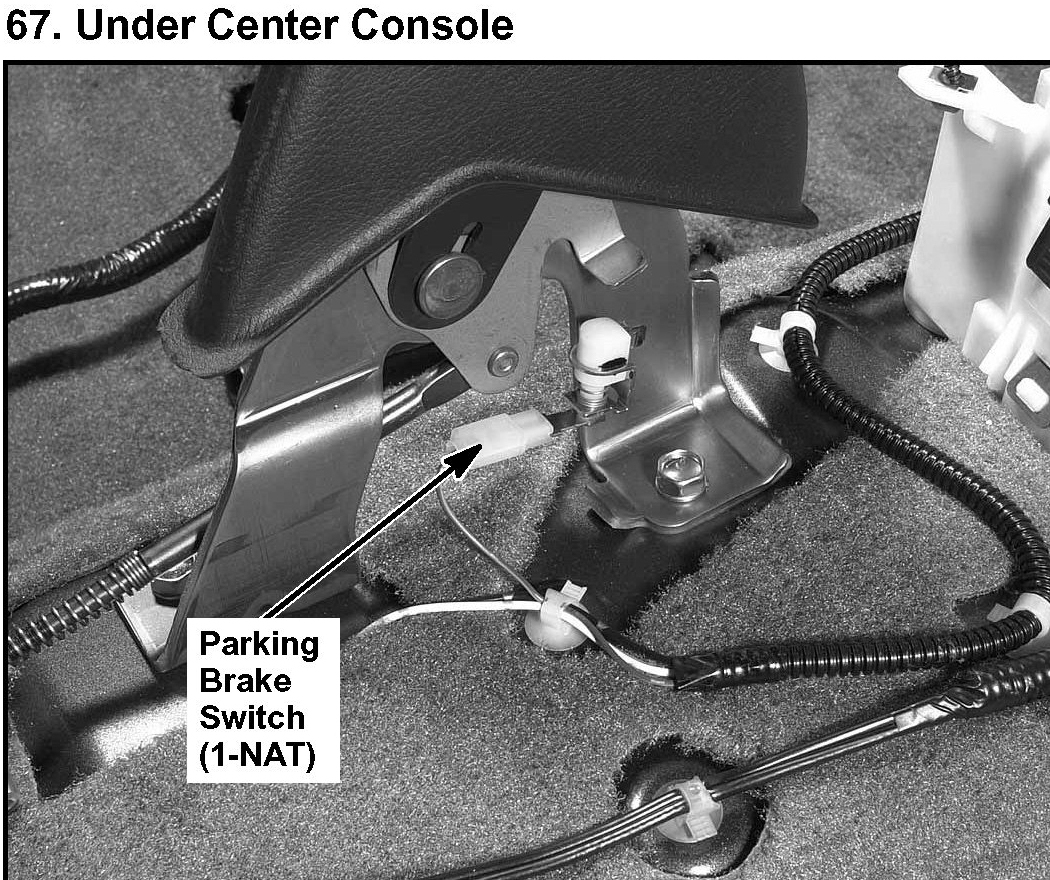 67. Under Center Console

Parking Brake Switch (1-NAT)