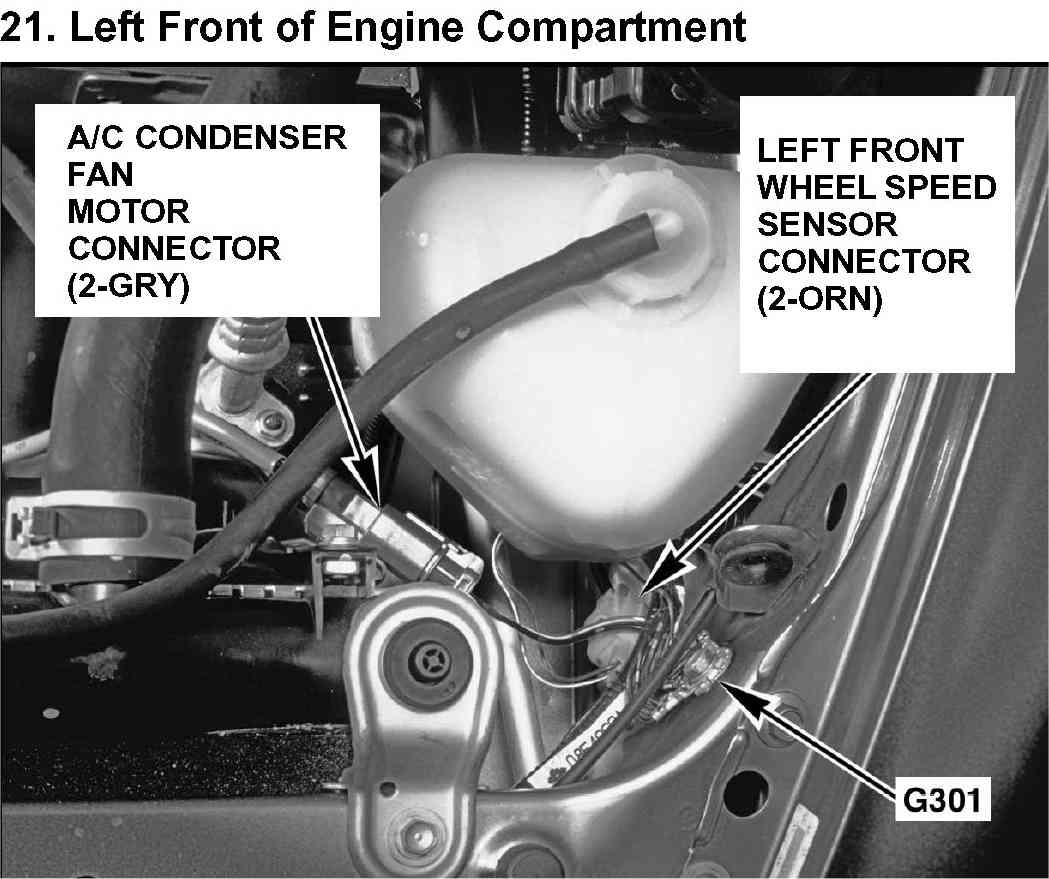 21. Left Front of Engine Compartment

A/C CONDENSER FAN MOTOR CONNECTOR (2-GRY)

LEFT FRONT WHEEL SPEED SENSOR CONNECTOR (2-ORN)

G301