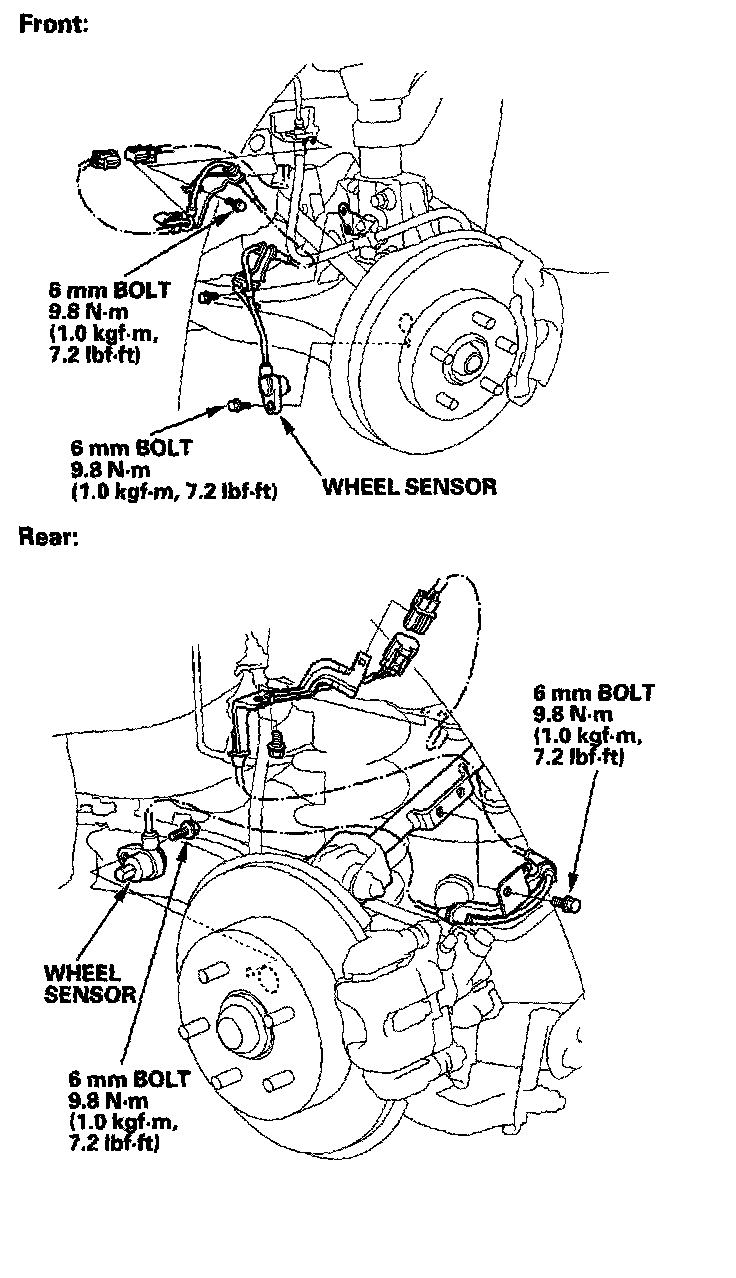 Front:

6 mm BOLT
9.8 N·m
(1.0 kgf·m,
7.2 lbf·ft)

6 mm BOLT
9.8 N·m
(1.0 kgf·m, 7.2 lbf·ft)

WHEEL SENSOR

Rear:

6 mm BOLT
9.8 N·m
(1.0 kgf·m,
7.2 lbf·ft)

WHEEL
SENSOR

6 mm BOLT
9.8 N·m
(1.0 kgf·m,
7.2 lbf·ft)