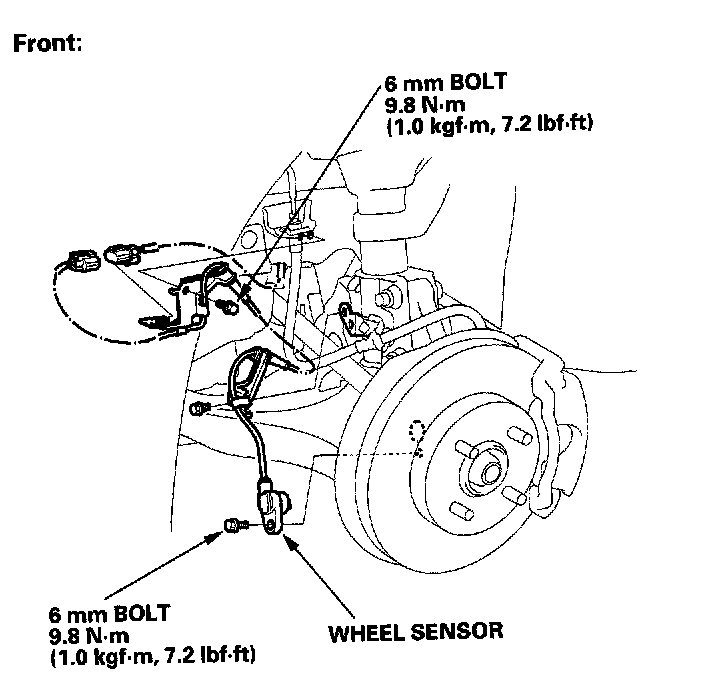 Front:

6 mm BOLT
9.8 N·m
(1.0 kgf·m, 7.2 lbf·ft)

6 mm BOLT
9.8 N·m
(1.0 kgf·m, 7.2 lbf·ft)

WHEEL SENSOR