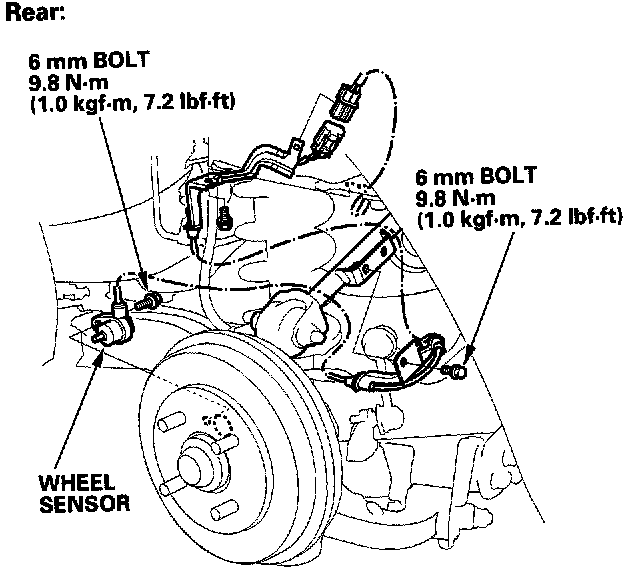 Rear:

6 mm BOLT
9.8 N·m
(1.0 kgf·m, 7.2 lbf·ft)

6 mm BOLT
9.8 N·m
(1.0 kgf·m, 7.2 lbf·ft)

WHEEL
SENSOR