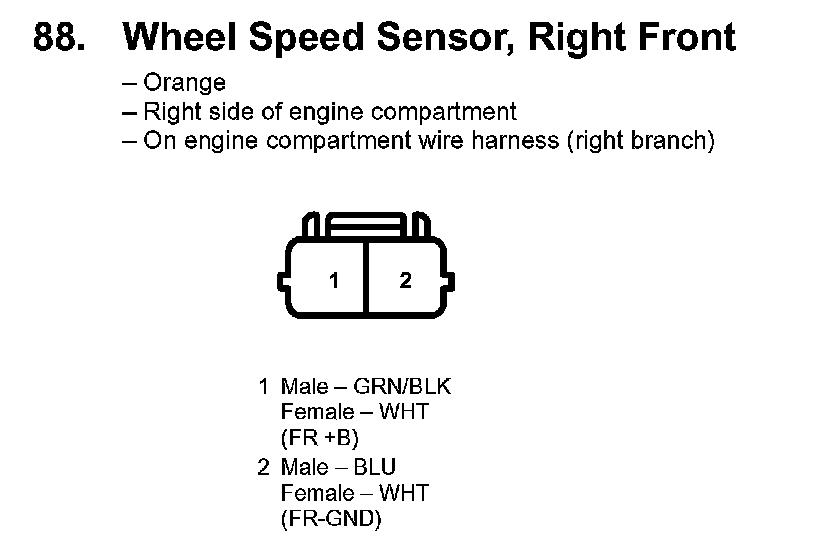 88. Wheel Speed Sensor, Right Front

– Orange
– Right side of engine compartment
– On engine compartment wire harness (right branch)

1 2

1 Male – GRN/BLK
Female – WHT
(FR +B)
2 Male – BLU
Female – WHT
(FR-GND)