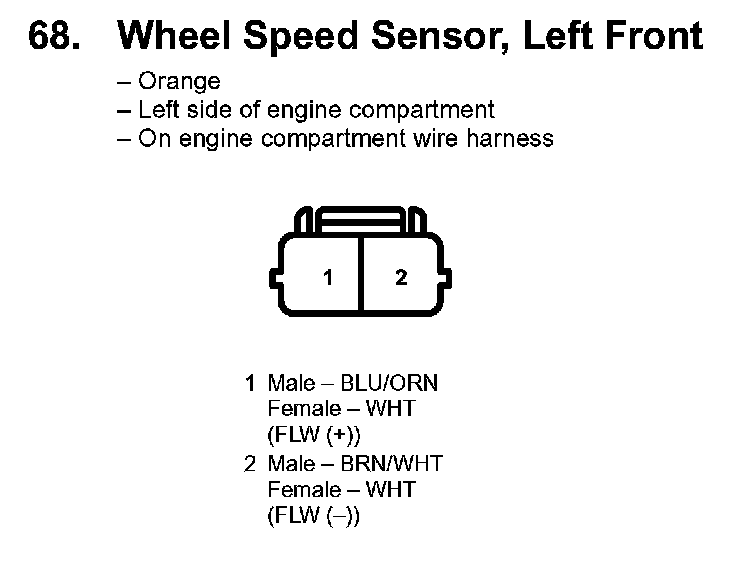 68. Wheel Speed Sensor, Left Front

– Orange
– Left side of engine compartment
– On engine compartment wire harness

1 2

1 Male – BLU/ORN
Female – WHT
(FLW (+))
2 Male – BRN/WHT
Female – WHT
(FLW (–))