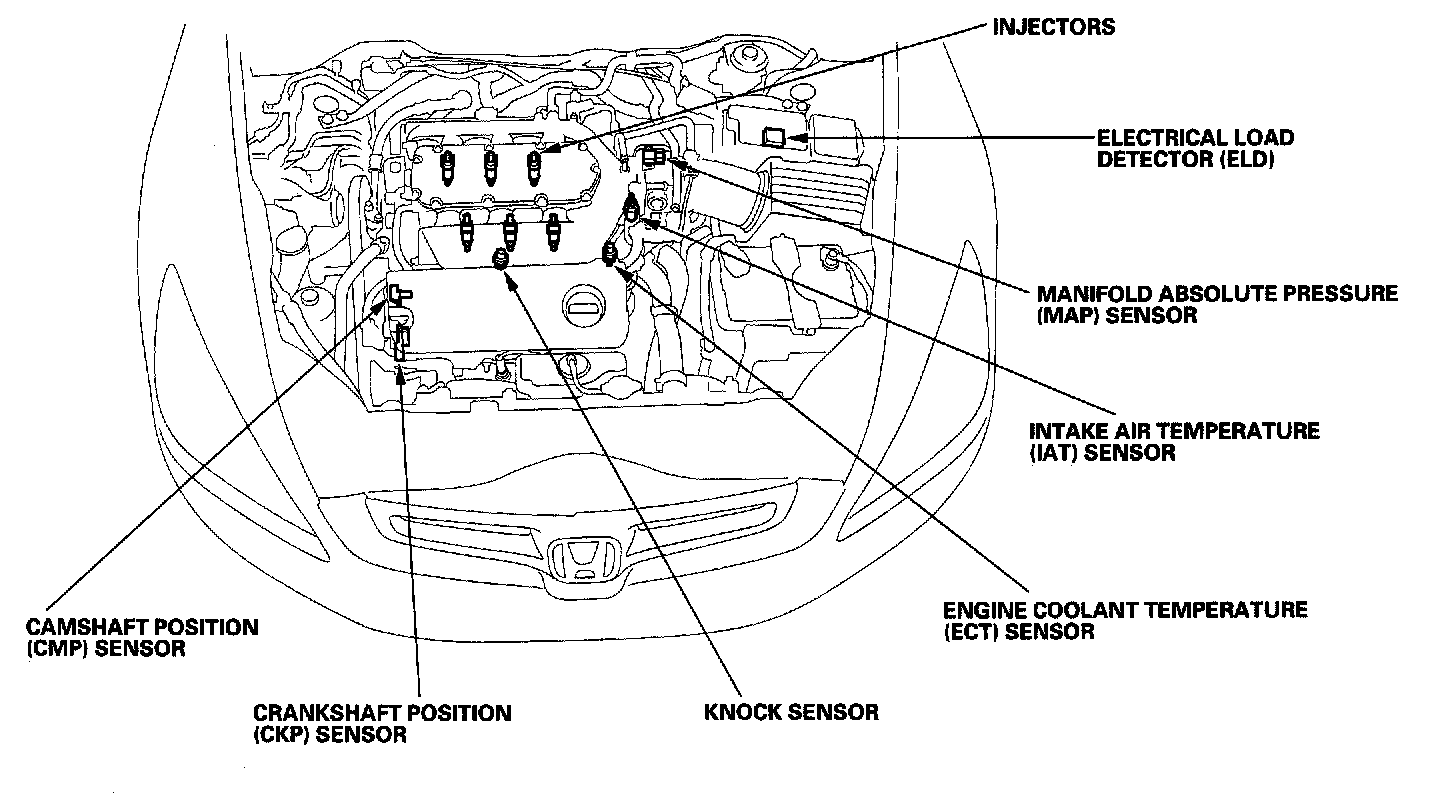 INJECTORS

ELECTRICAL LOAD DETECTOR (ELD)

MANIFOLD ABSOLUTE PRESSURE (MAP) SENSOR

INTAKE AIR TEMPERATURE (IAT) SENSOR

ENGINE COOLANT TEMPERATURE (ECT) SENSOR

CAMSHAFT POSITION (CMP) SENSOR

CRANKSHAFT POSITION (CKP) SENSOR

KNOCK SENSOR