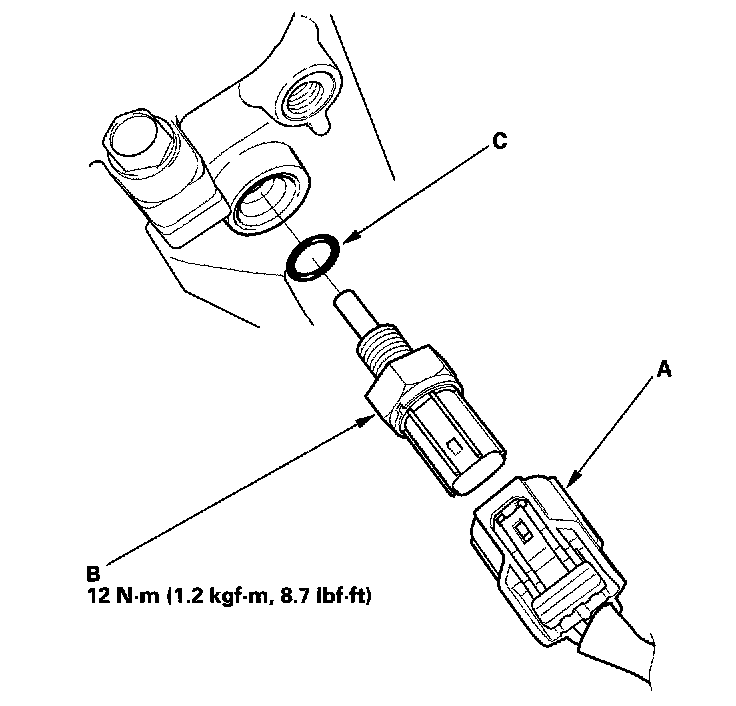 C

A

B
12 N·m (1.2 kgf·m, 8.7 lbf·ft)