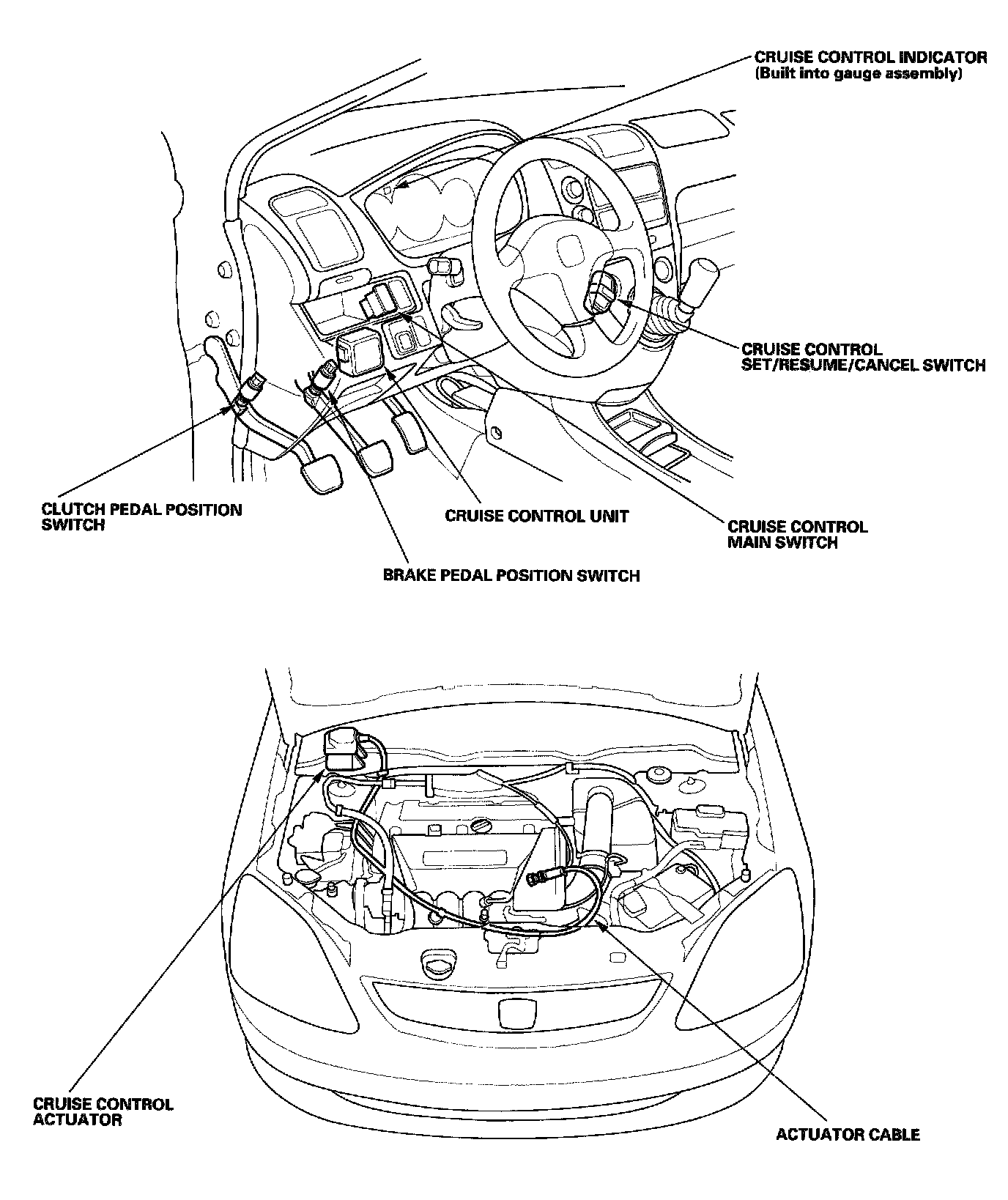 CRUISE CONTROL INDICATOR
(Built into gauge assembly)

CRUISE CONTROL
SET/RESUME/CANCEL SWITCH

CLUTCH PEDAL POSITION
SWITCH

CRUISE CONTROL UNIT

CRUISE CONTROL
MAIN SWITCH

BRAKE PEDAL POSITION SWITCH

CRUISE CONTROL
ACTUATOR

ACTUATOR CABLE