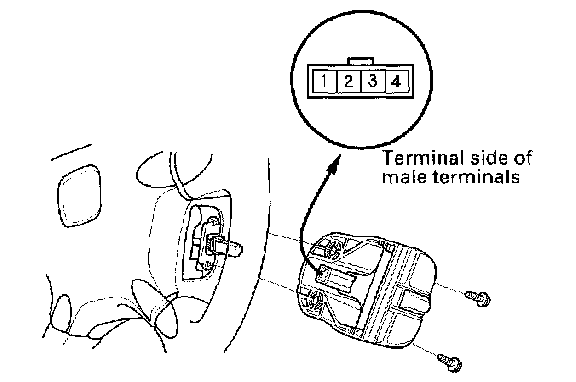 1 2 3 4

Terminal side of male terminals