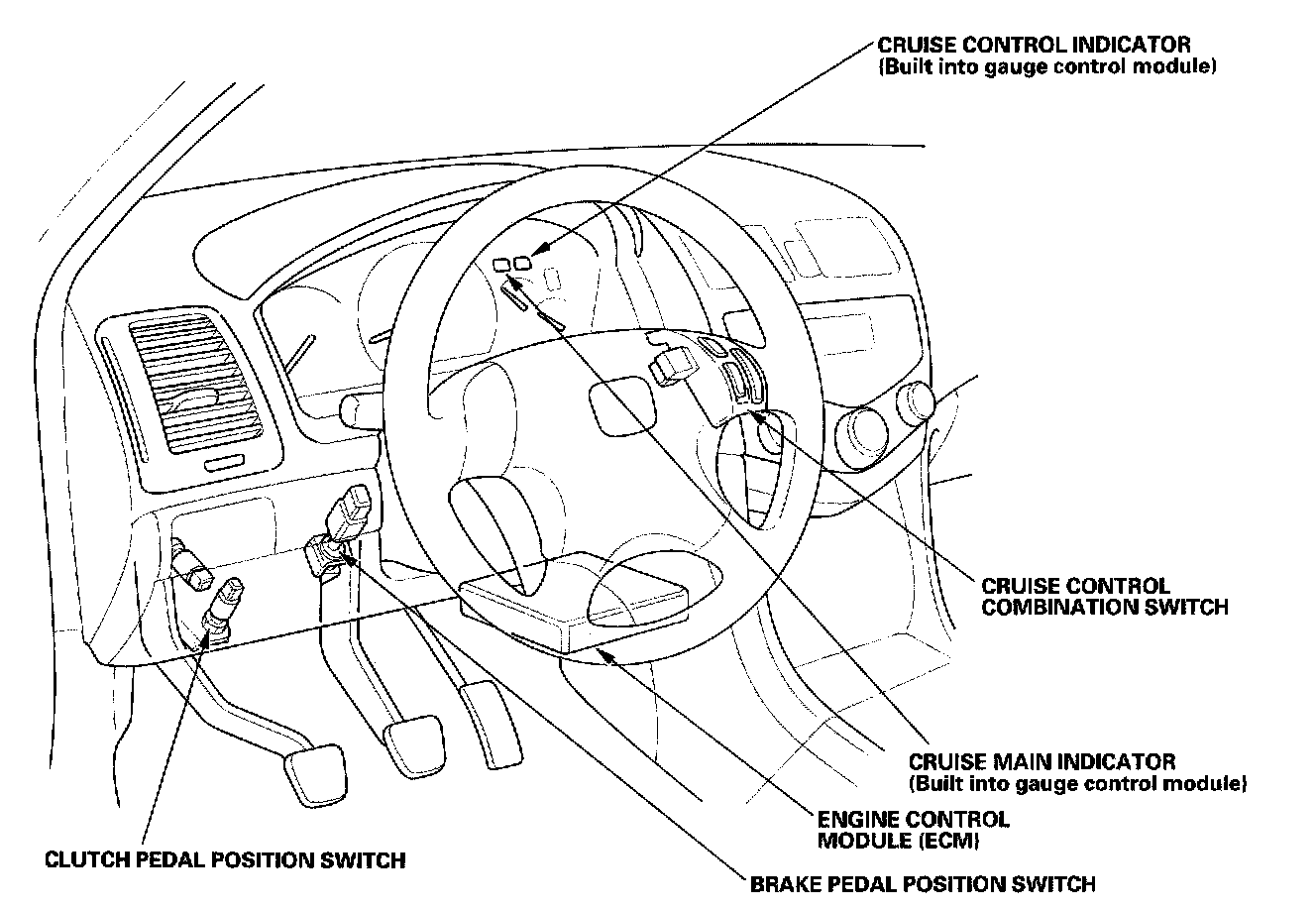 CRUISE CONTROL INDICATOR
(Built into gauge control module)

CRUISE CONTROL COMBINATION SWITCH

CRUISE MAIN INDICATOR
(Built into gauge control module)

ENGINE CONTROL MODULE (ECM)

CLUTCH PEDAL POSITION SWITCH

BRAKE PEDAL POSITION SWITCH