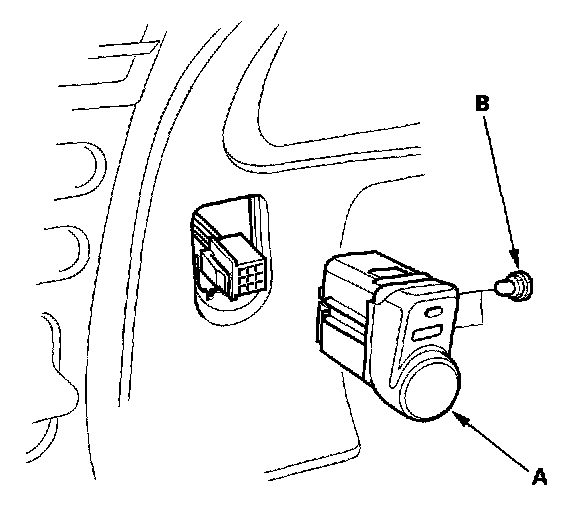 B

A