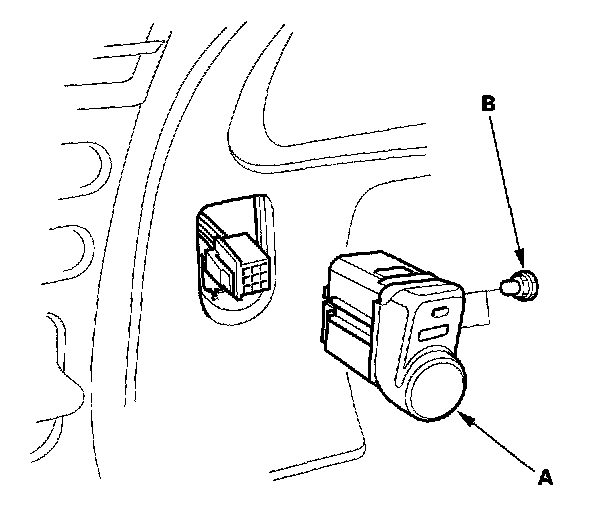 B

A