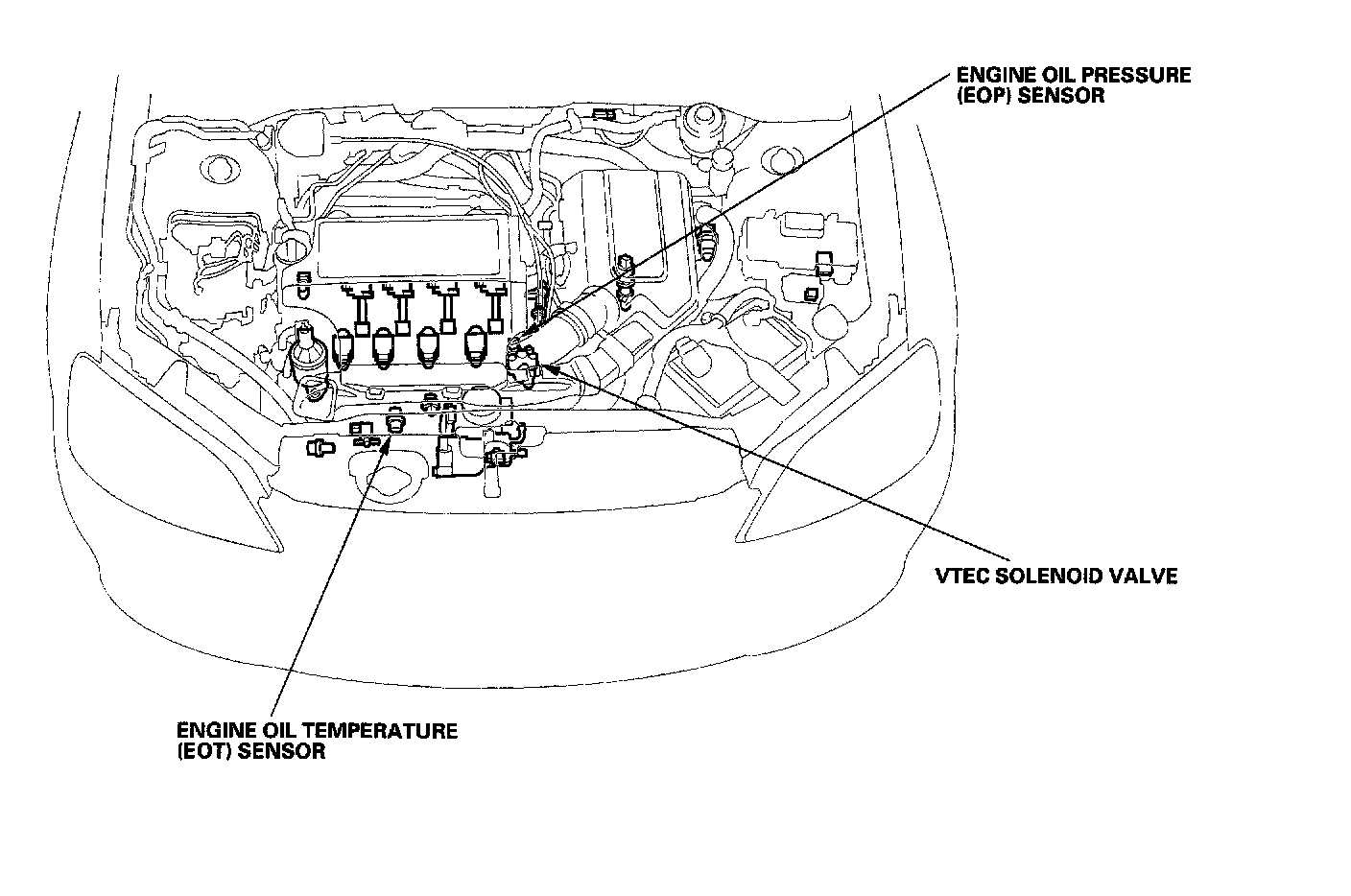 ENGINE OIL PRESSURE (EOP) SENSOR

VTEC SOLENOID VALVE

ENGINE OIL TEMPERATURE (EOT) SENSOR