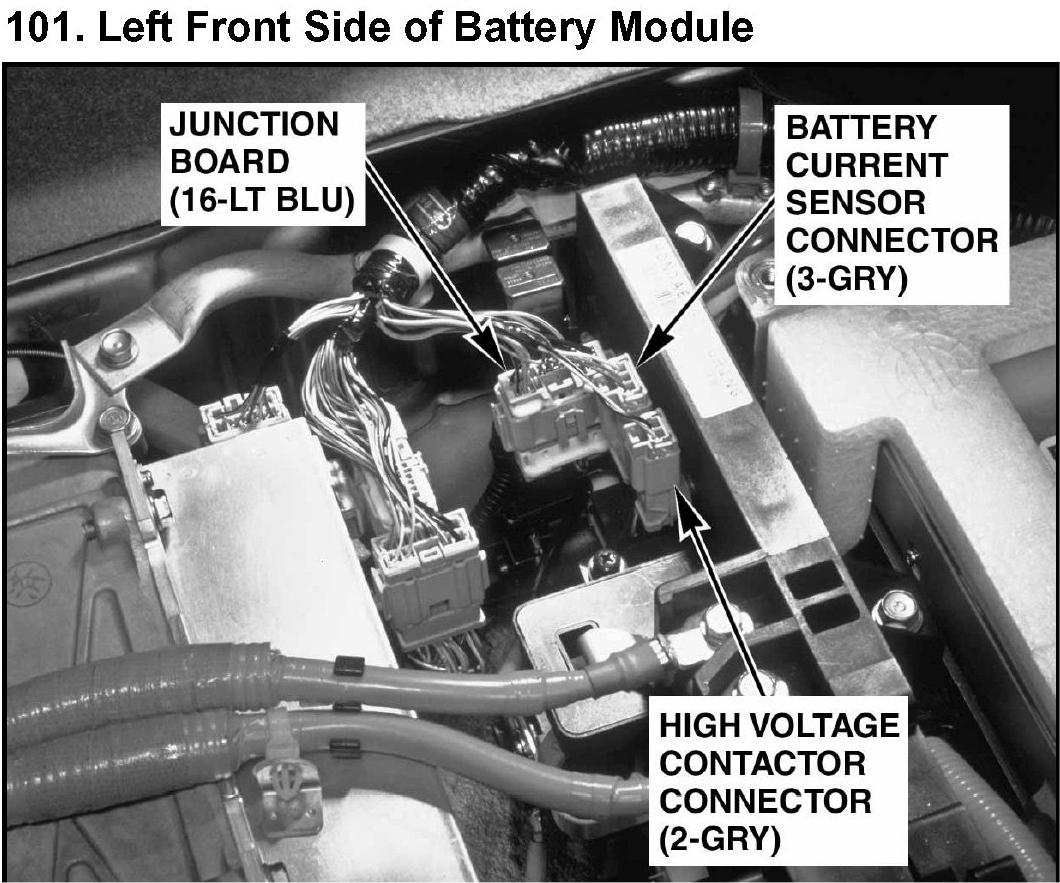 101. Left Front Side of Battery Module

JUNCTION BOARD (16-LT BLU)

BATTERY CURRENT SENSOR CONNECTOR (3-GRY)

HIGH VOLTAGE CONTACTOR CONNECTOR (2-GRY)