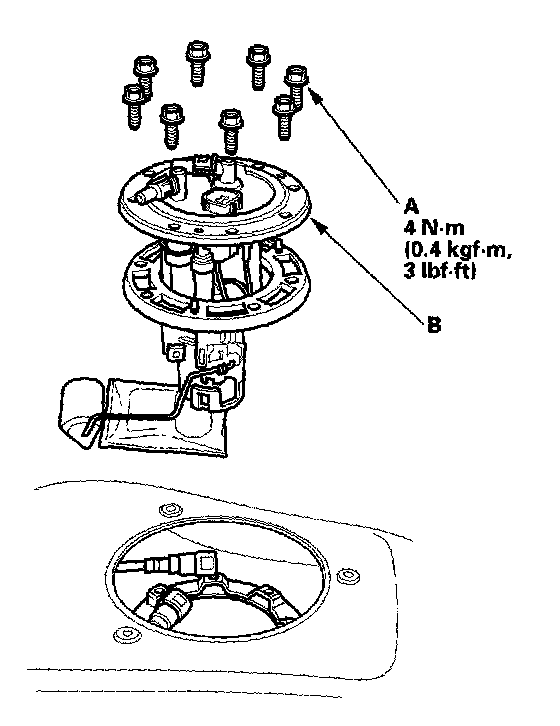 A
4 N·m
(0.4 kgf·m,
3 lbf·ft)

B