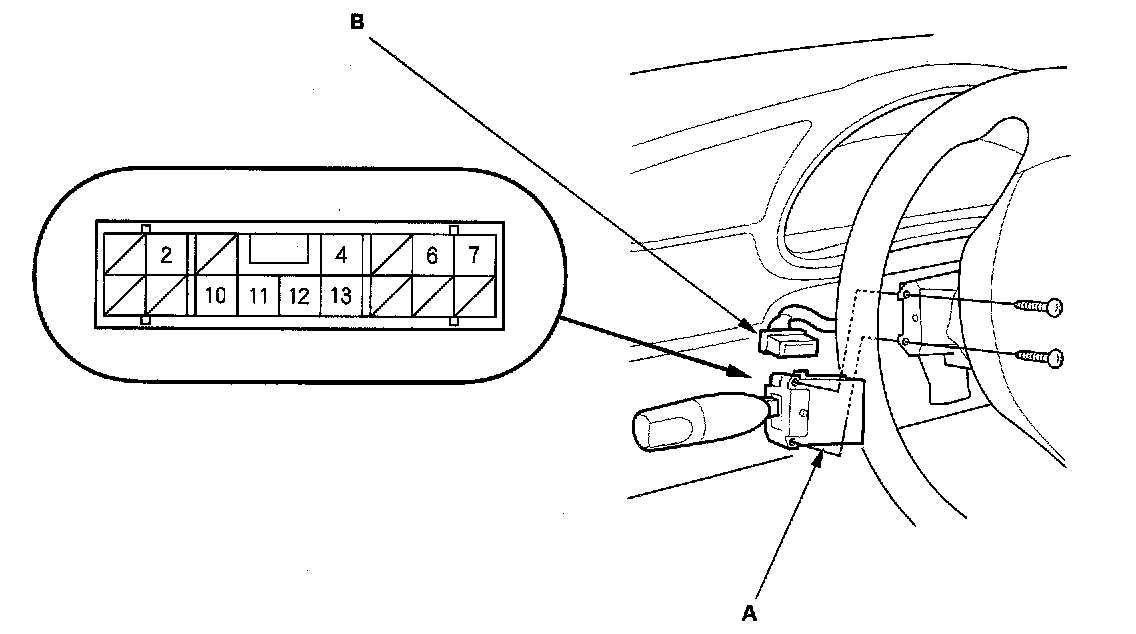 B

2
4
6
7
10
11
12
13

A