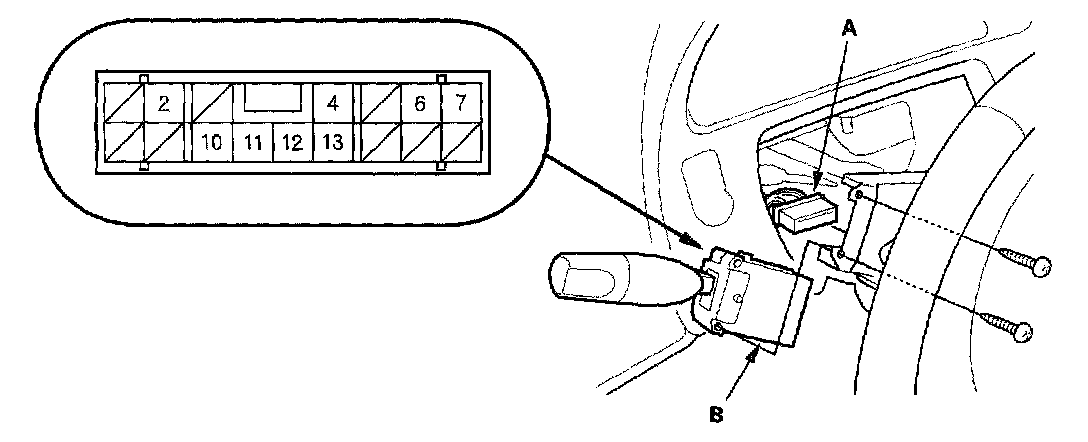 2
4
6
7
10
11
12
13
A
B