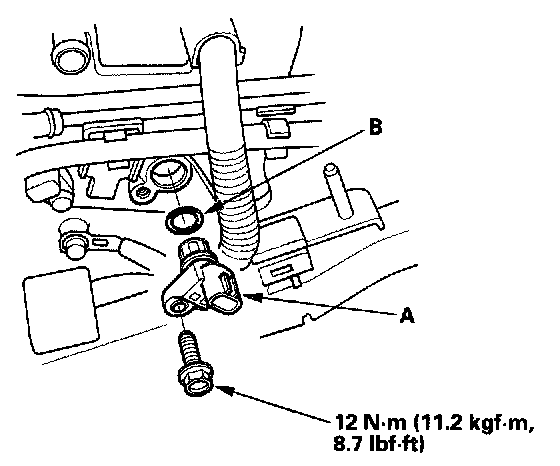 B

A

12 N·m (11.2 kgf·m, 8.7 lbf·ft)