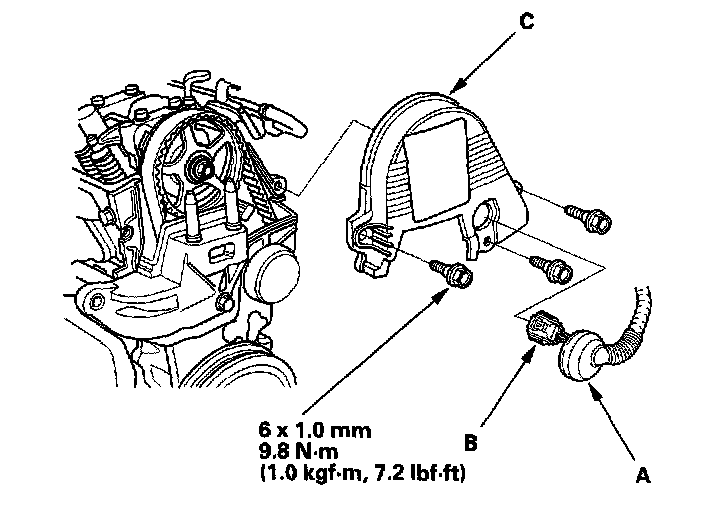 C

6 x 1.0 mm
9.8 N·m
(1.0 kgf·m, 7.2 lbf·ft)

B

A