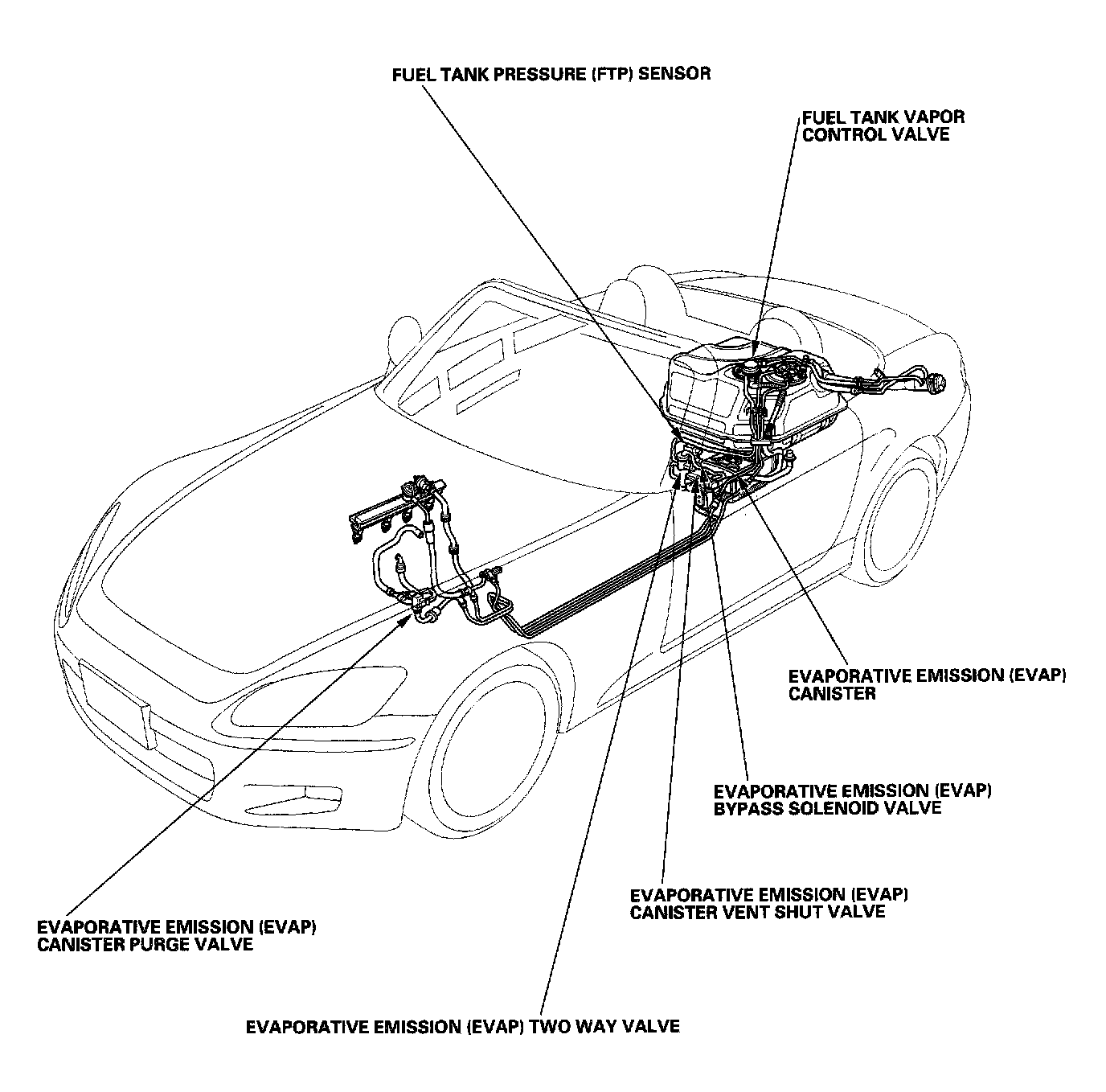 FUEL TANK PRESSURE (FTP) SENSOR

FUEL TANK VAPOR CONTROL VALVE

EVAPORATIVE EMISSION (EVAP) CANISTER

EVAPORATIVE EMISSION (EVAP) BYPASS SOLENOID VALVE

EVAPORATIVE EMISSION (EVAP) CANISTER VENT SHUT VALVE

EVAPORATIVE EMISSION (EVAP) CANISTER PURGE VALVE

EVAPORATIVE EMISSION (EVAP) TWO WAY VALVE