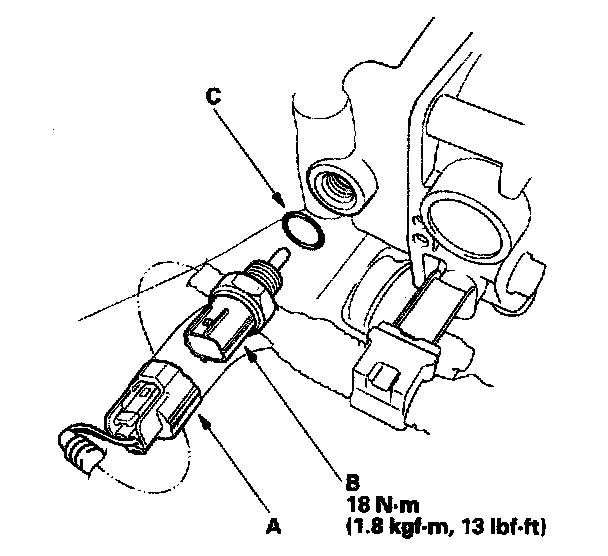 C

B
18 N·m
(1.8 kgf·m, 13 lbf·ft)

A