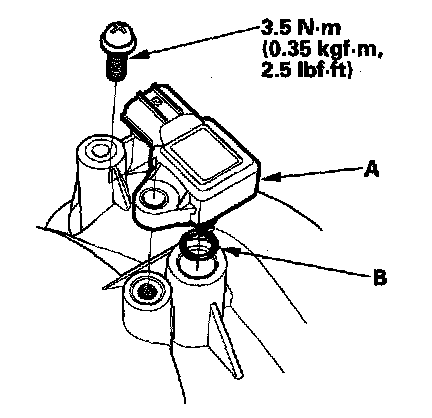 3.5 N·m
(0.35 kgf·m,
2.5 lbf·ft)

A

B